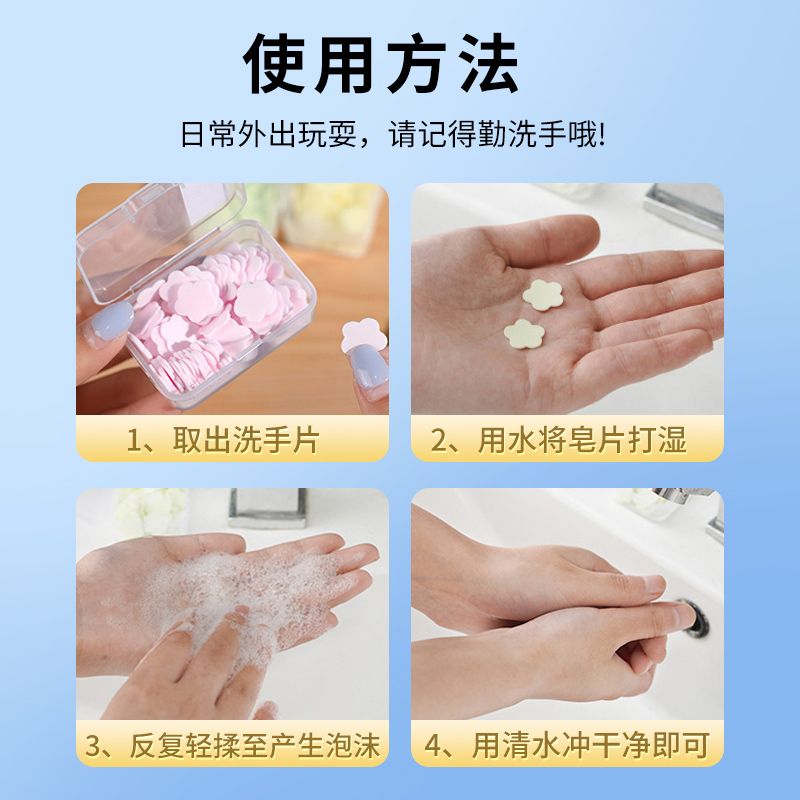 使用方法

日常外出玩耍，请记得勤洗手哦!

1、取出洗手片

2、用水将皂片打湿

3、反复轻揉至产生泡沫

4、用清水冲干净即可