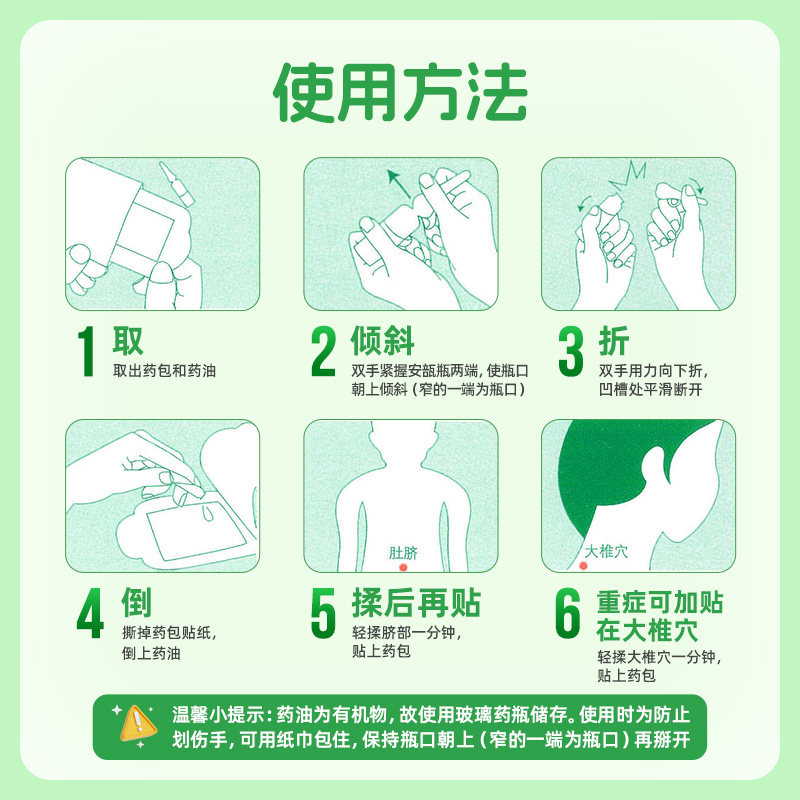 使用方法

1 取
取出药包和药油

2 倾斜
双手紧握安瓿瓶两端，使瓶口朝上倾斜（窄的一端为瓶口）

3 折
双手用力向下折，凹槽处平滑断开

4 倒
撕掉药包贴纸，倒上药油

肚脐

5 揉后再贴
轻揉脐部一分钟，贴上药包

大椎穴

6 重症可加贴在大椎穴
轻揉大椎穴一分钟，贴上药包

温馨小提示：药油为有机物，故使用玻璃药瓶储存。使用时为防止划伤手，可用纸巾包住，保持瓶口朝上（窄的一端为瓶口）再掰开