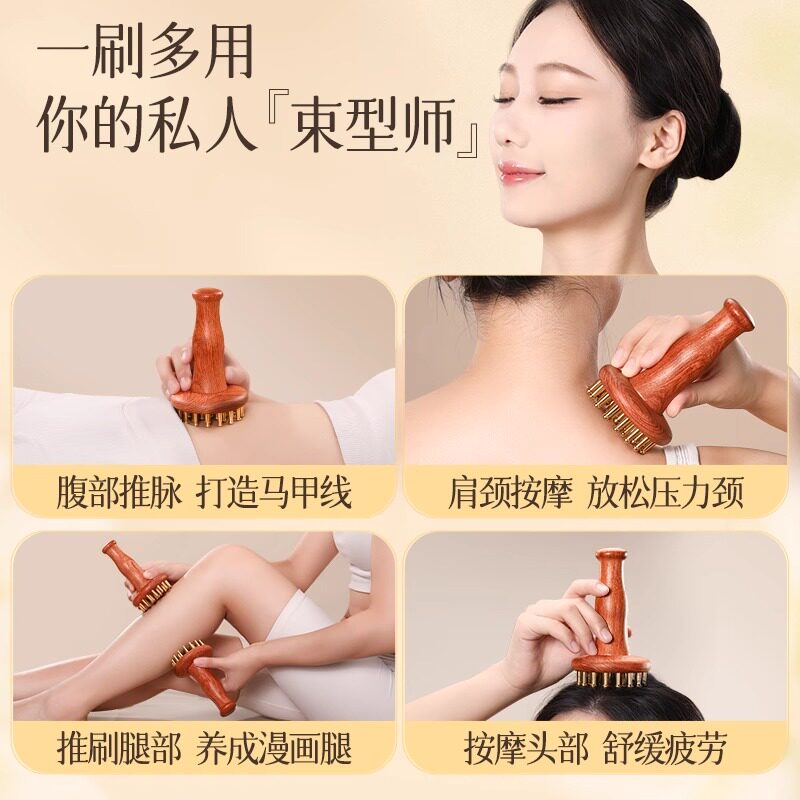 一刷多用
你的私人『束型师』

腹部推脉 打造马甲线

肩颈按摩 放松压力颈

推刷腿部 养成漫画腿

按摩头部 舒缓疲劳