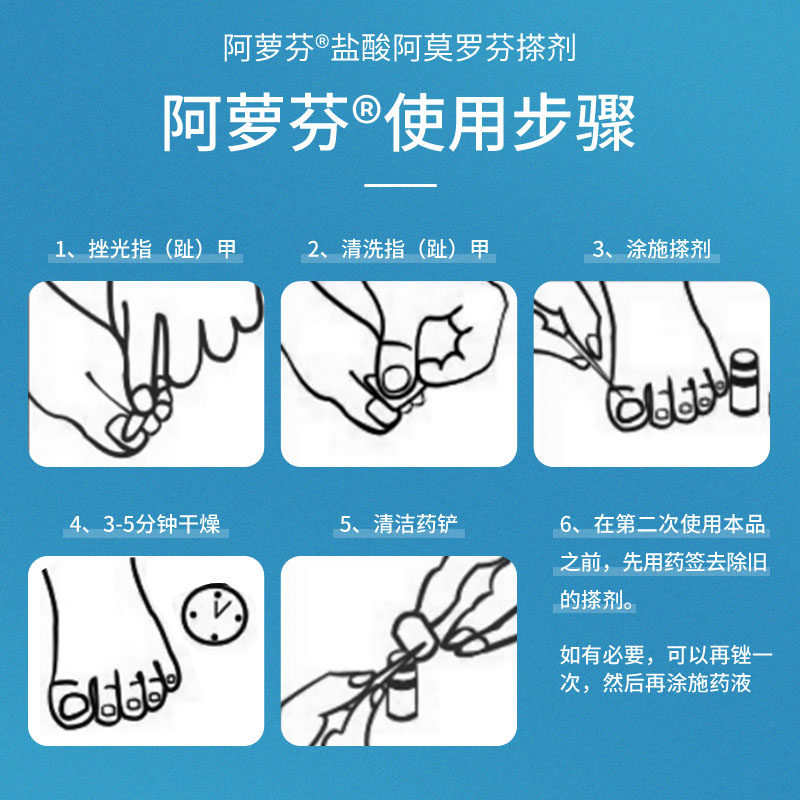 阿萝芬®盐酸阿莫罗芬搽剂

阿萝芬®使用步骤

1、挫光指（趾）甲

2、清洗指（趾）甲

3、涂施搽剂

4、3-5分钟干燥

5、清洁药铲

6、在第二次使用本品之前，先用药签去除旧的搽剂。

如有必要，可以再锉一次，然后再涂施药液