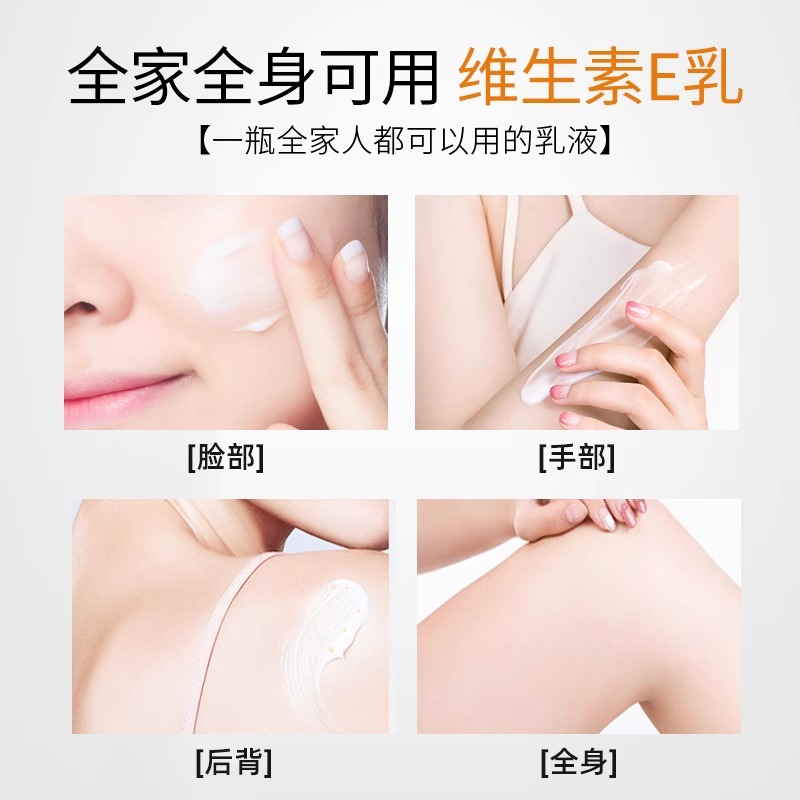 全家全身可用 维生素E乳

【一瓶全家人都可以用的乳液】

[脸部]

[手部]

[后背]

[全身]