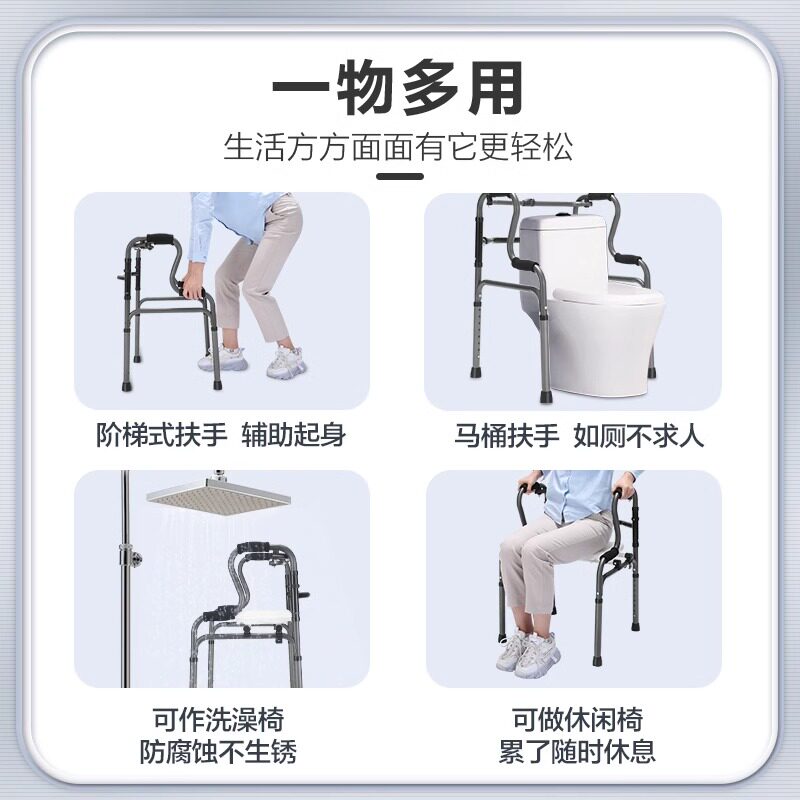 一物多用

生活方方面面有它更轻松

阶梯式扶手 辅助起身

马桶扶手 如厕不求人

可作洗澡椅
防腐蚀不生锈

可做休闲椅
累了随时休息