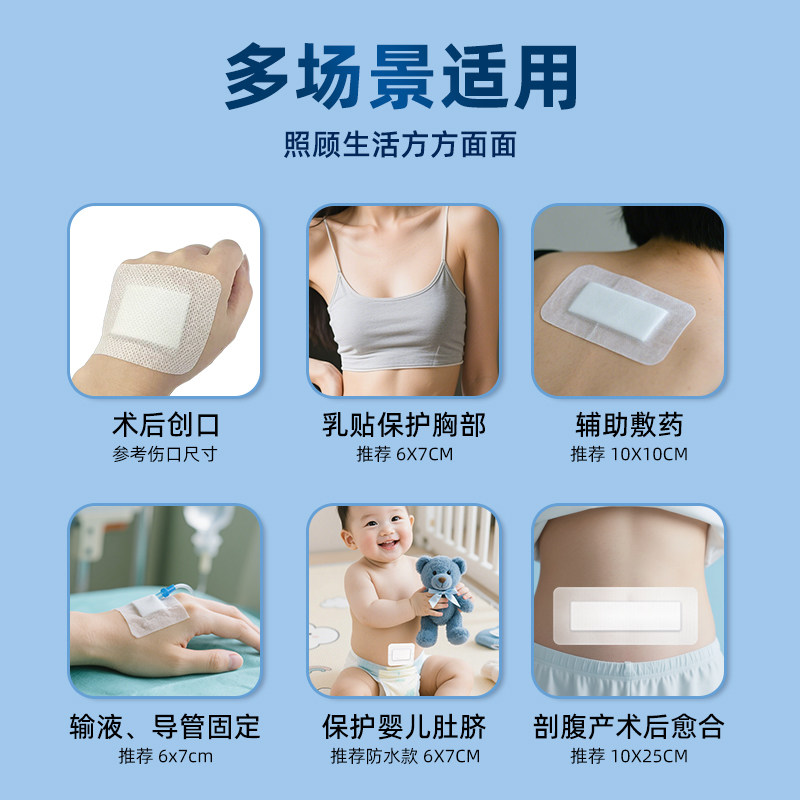 多场景适用

照顾生活方方面面

术后创口
参考伤口尺寸

乳贴保护胸部
推荐 6X7CM

辅助敷药
推荐 10X10CM

输液、导管固定
推荐 6x7cm

保护婴儿肚脐
推荐防水款 6X7CM

剖腹产术后愈合
推荐 10X25CM