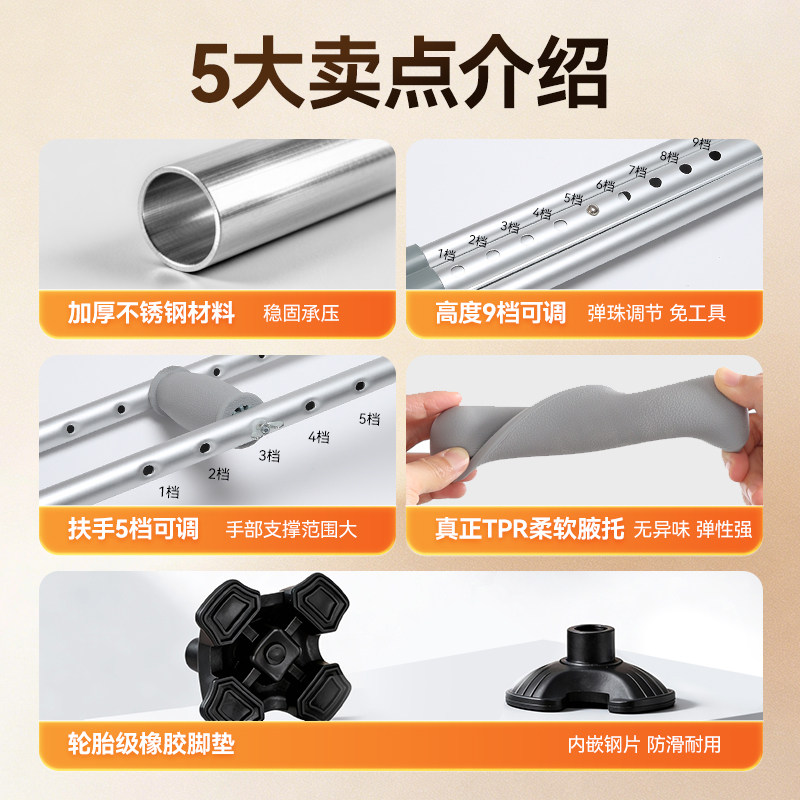 5大卖点介绍

加厚不锈钢材料 稳固承压

1档 2档 3档 4档 5档 6档 7档 8档 9档

高度9档可调 弹珠调节 免工具

1档 2档 3档 4档 5档

扶手5档可调 手部支撑范围大

真正TPR柔软腋托 无异味 弹性强

轮胎级橡胶脚垫 内嵌钢片 防滑耐用