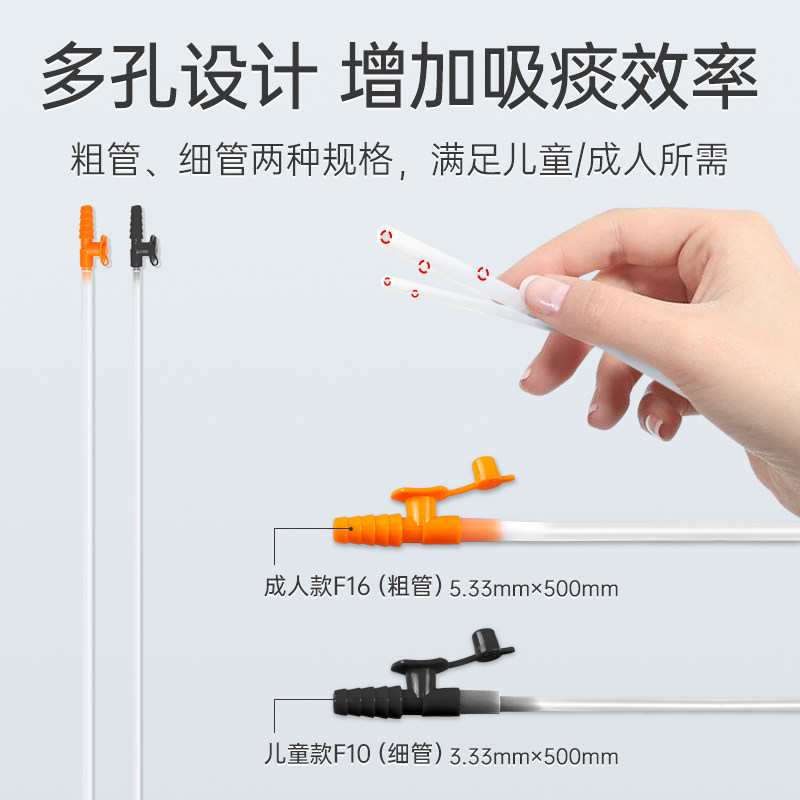 多孔设计 增加吸痰效率

粗管、细管两种规格，满足儿童/成人所需

成人款F16（粗管）5.33mm×500mm

儿童款F10（细管）3.33mm×500mm