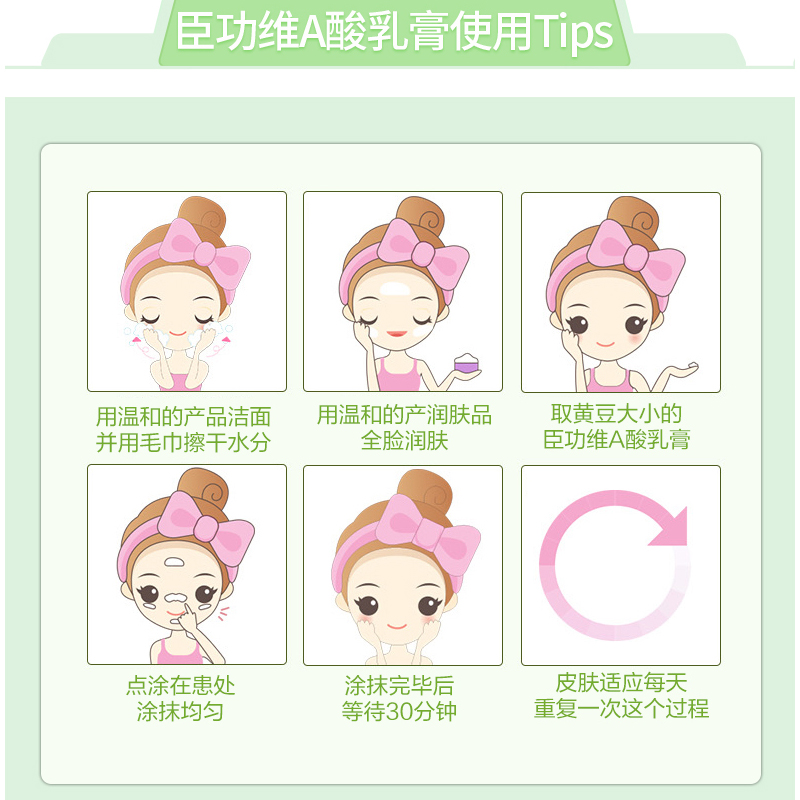 臣功维A酸乳膏使用Tips

用温和的产品洁面
并用毛巾擦干水分

用温和的产润肤品
全脸润肤

取黄豆大小的
臣功维A酸乳膏

点涂在患处
涂抹均匀

涂抹完毕后
等待30分钟

皮肤适应每天
重复一次这个过程