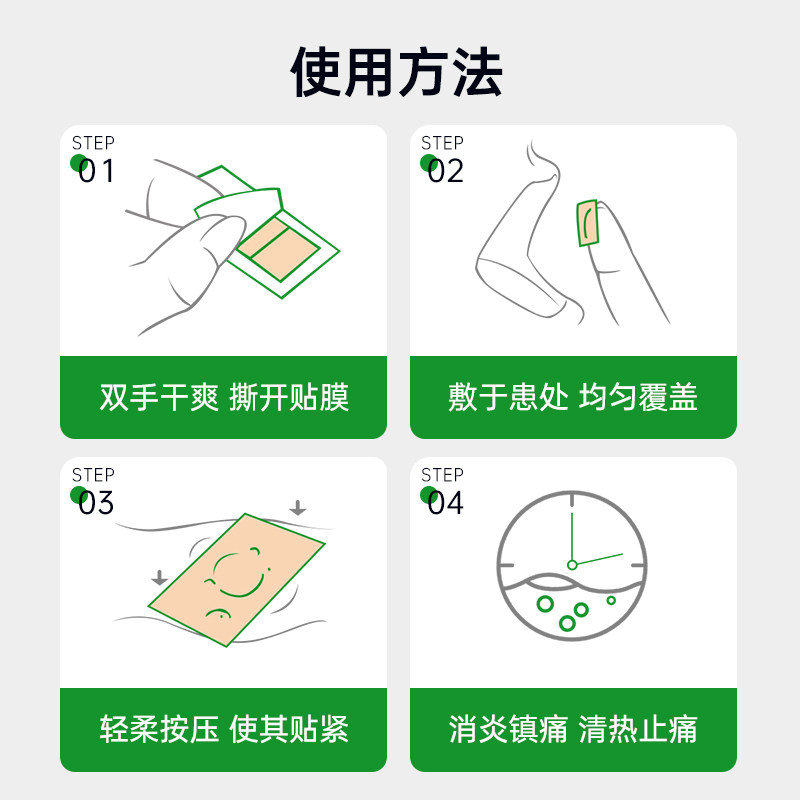 使用方法

STEP
01

双手干爽 撕开贴膜

STEP
02

敷于患处 均匀覆盖

STEP
03

轻柔按压 使其贴紧

STEP
04

消炎镇痛 清热止痛