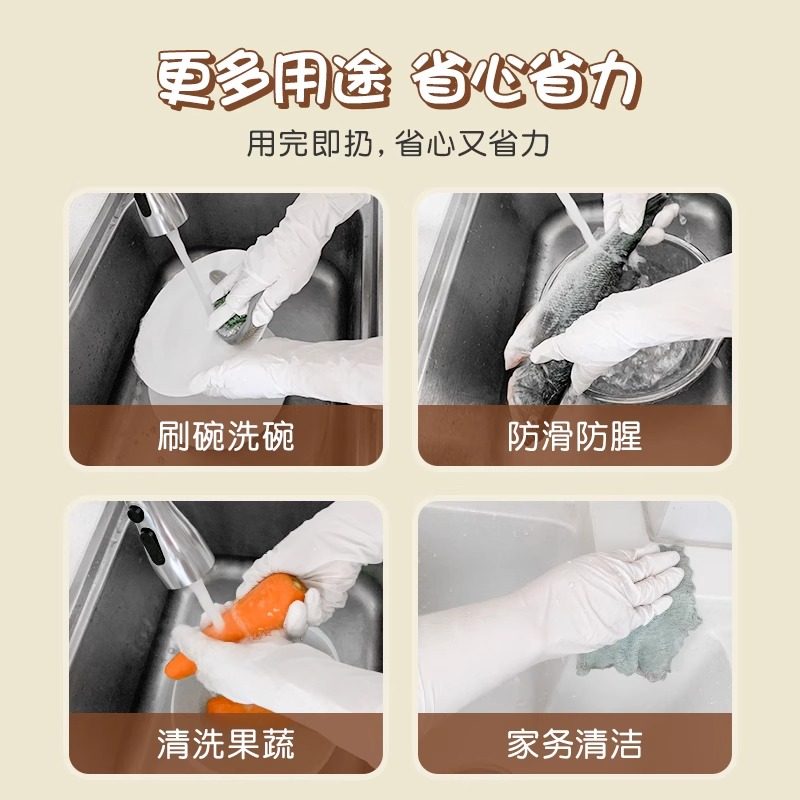 更多用途 省心省力

用完即扔，省心又省力

刷碗洗碗

防滑防腥

清洗果蔬

家务清洁