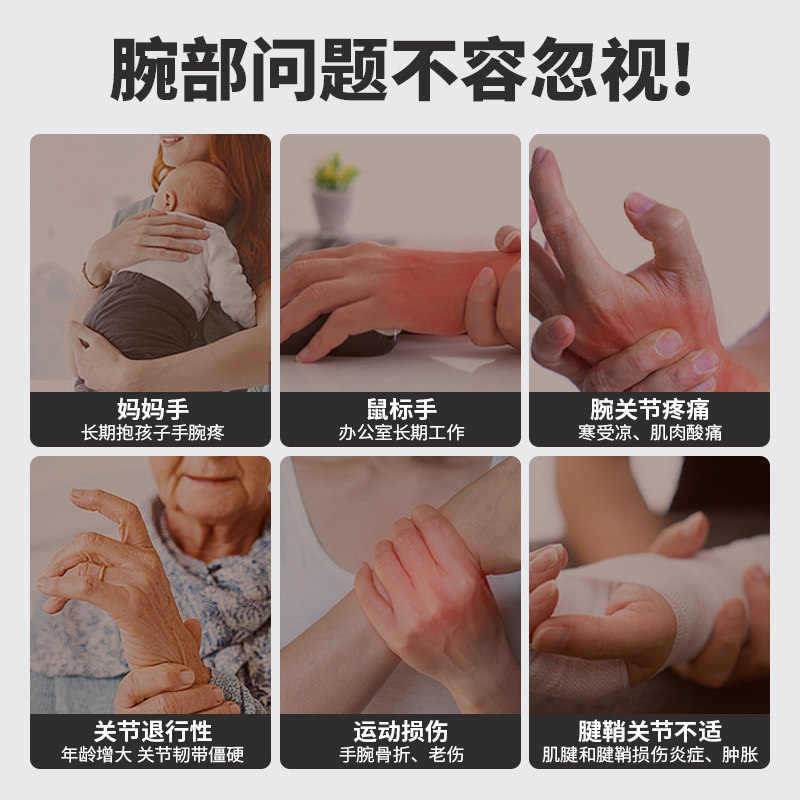 腕部问题不容忽视!

妈妈手
长期抱孩子手腕疼

鼠标手
办公室长期工作

腕关节疼痛
寒受凉、肌肉酸痛

关节退行性
年龄增大 关节韧带僵硬

运动损伤
手腕骨折、老伤

腱鞘关节不适
肌腱和腱鞘损伤炎症、肿胀