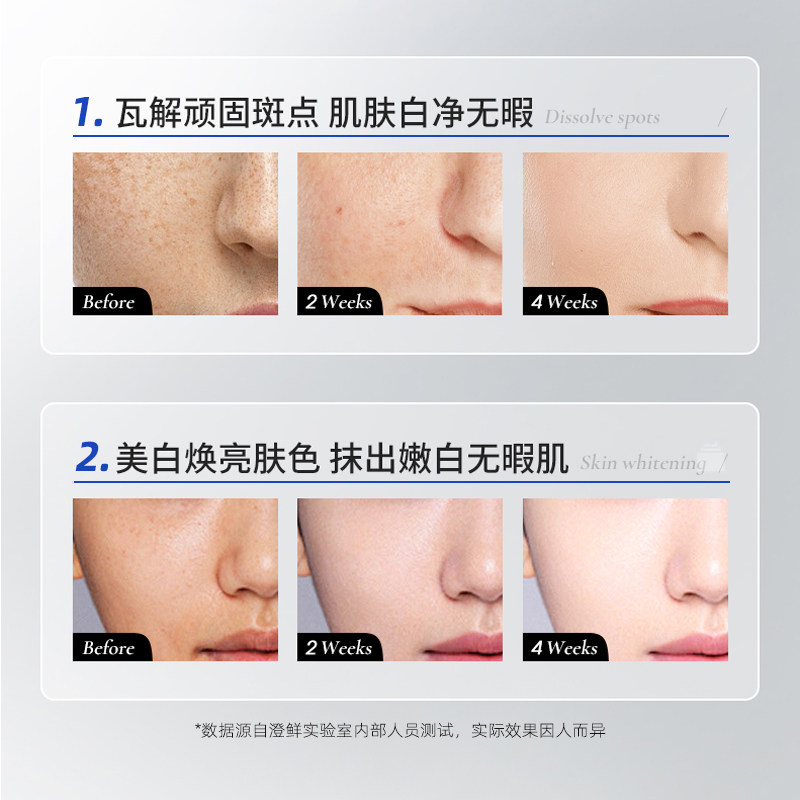 1. 瓦解顽固斑点 肌肤白净无暇 Dissolve spots /

Before

2 Weeks

4 Weeks

2. 美白焕亮肤色 抹出嫩白无暇肌 Skin whitening /

Before

2 Weeks

4 Weeks

*数据源自澄鲜实验室内部人员测试，实际效果因人而异