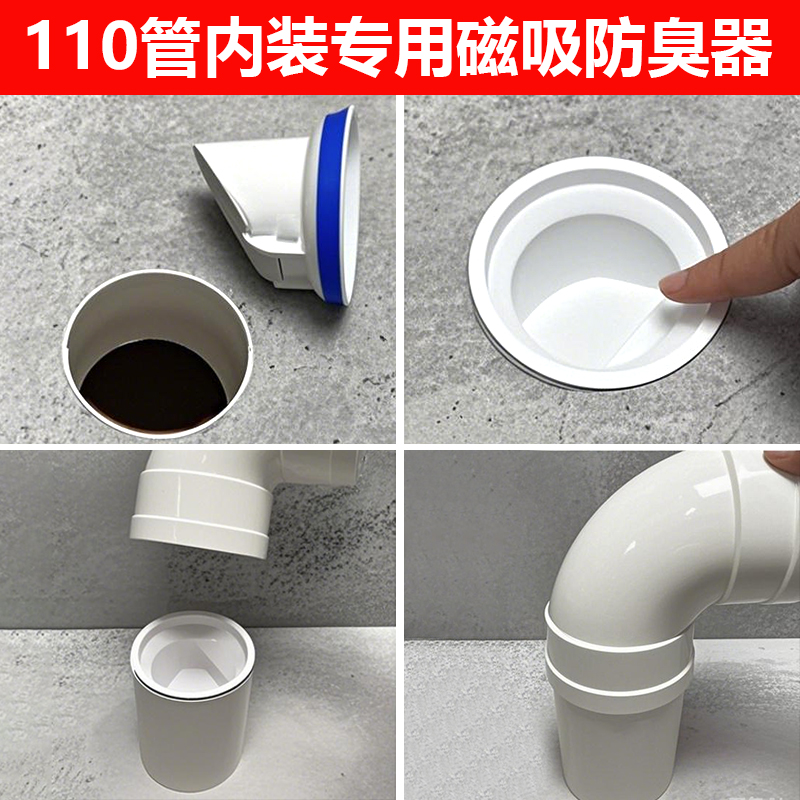 110管内装专用磁吸防臭器