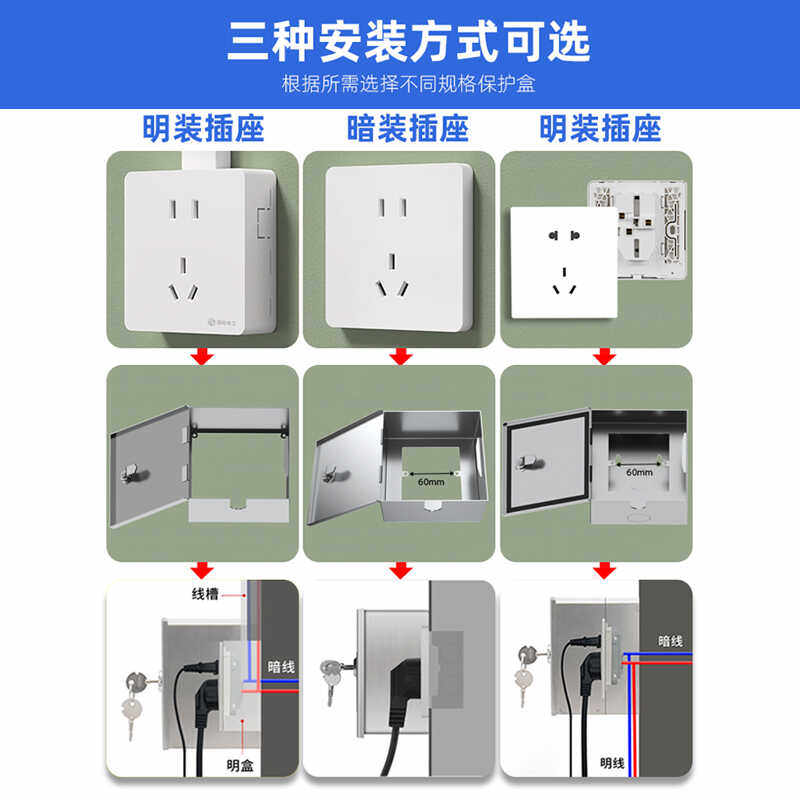 三种安装方式可选

根据所需选择不同规格保护盒

明装插座

暗装插座

明装插座

60mm

60mm

线槽

暗线

明盒

暗线

明线