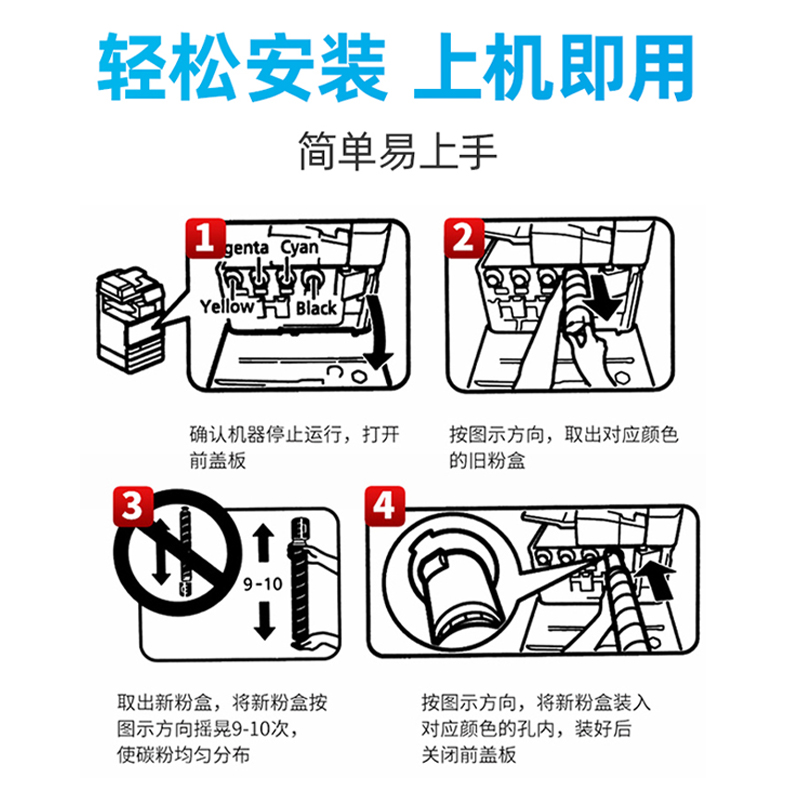 轻松安装 上机即用

简单易上手

1

genta Cyan

Yellow Black

确认机器停止运行，打开前盖板

2

按图示方向，取出对应颜色的旧粉盒

3

9-10

取出新粉盒，将新粉盒按图示方向摇晃9-10次，使碳粉均匀分布

4

按图示方向，将新粉盒装入对应颜色的孔内，装好后关闭前盖板