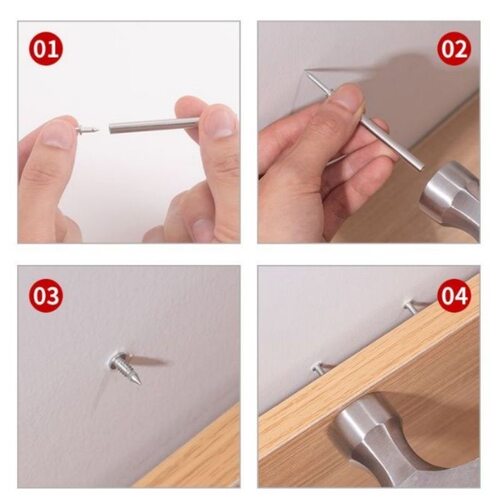 01

02

03

04