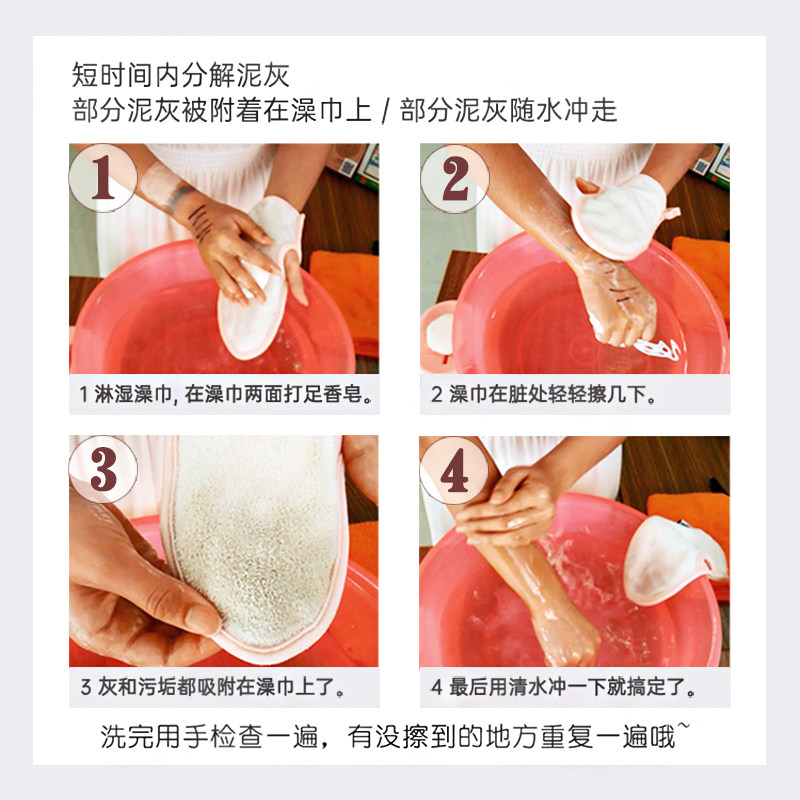 短时间内分解泥灰
部分泥灰被附着在澡巾上 / 部分泥灰随水冲走

1

1 淋湿澡巾, 在澡巾两面打足香皂。

2

2 澡巾在脏处轻轻擦几下。

3

3 灰和污垢都吸附在澡巾上了。

4

4 最后用清水冲一下就搞定了。

洗完用手检查一遍，有没擦到的地方重复一遍哦~