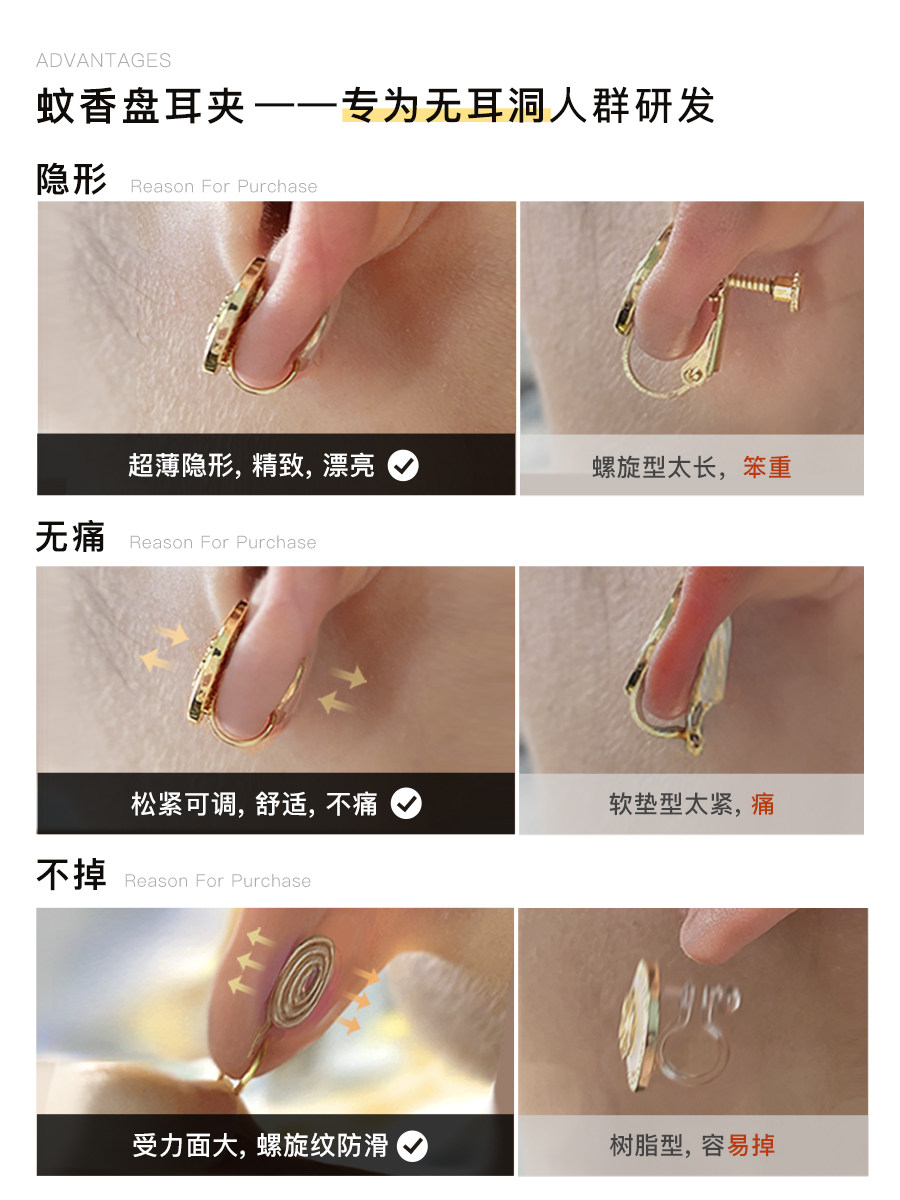 ADVANTAGES

蚊香盘耳夹 ——专为无耳洞人群研发

隐形 Reason For Purchase

超薄隐形, 精致, 漂亮

螺旋型太长, 笨重

无痛 Reason For Purchase

松紧可调, 舒适, 不痛

软垫型太紧, 痛

不掉 Reason For Purchase

受力面大, 螺旋纹防滑

树脂型, 容易掉