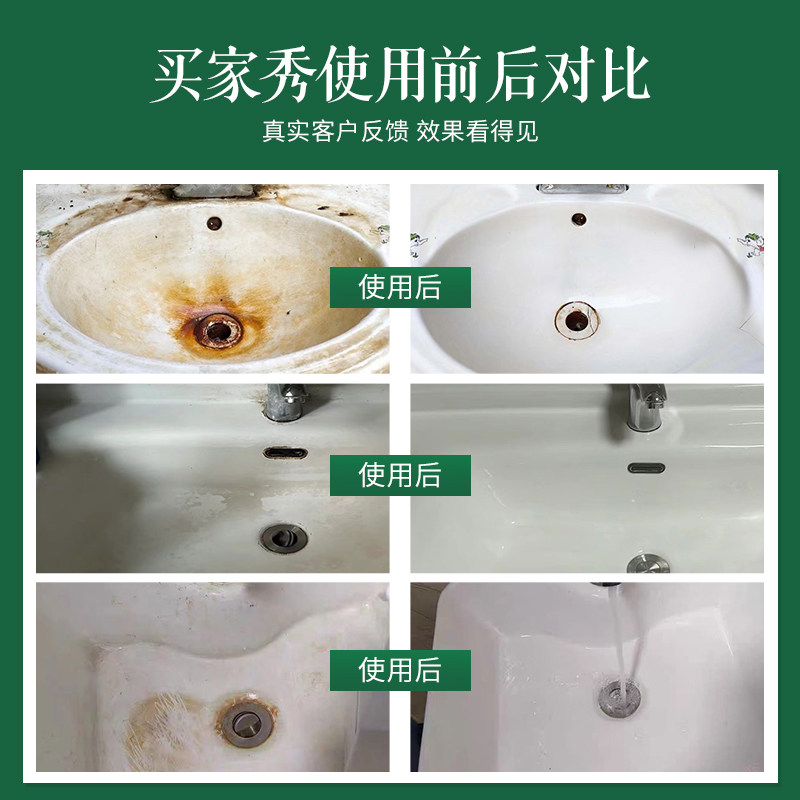 买家秀使用前后对比

真实客户反馈 效果看得见

使用后

使用后

使用后