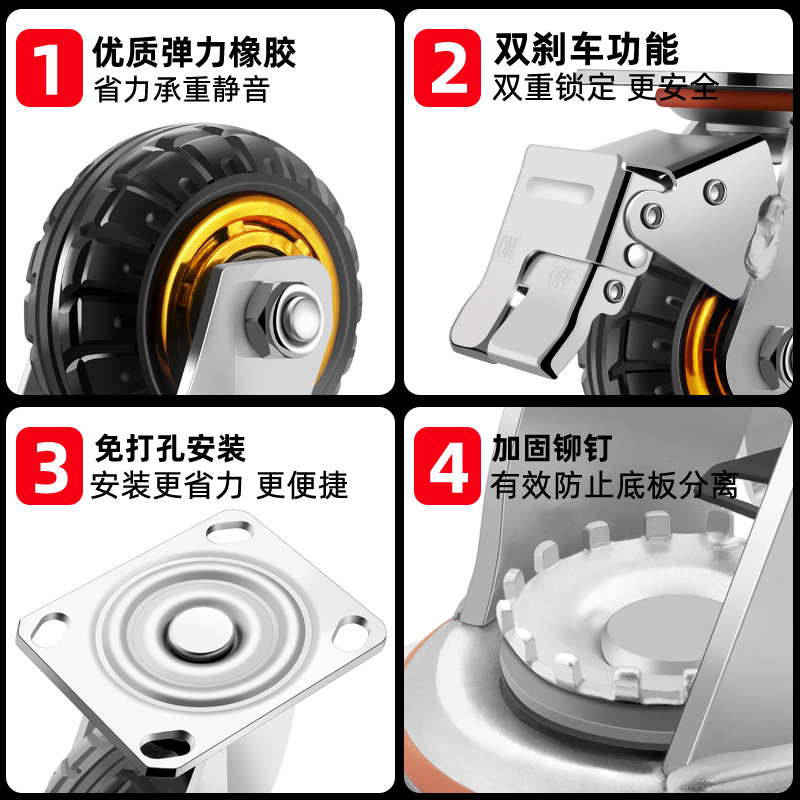 1 优质弹力橡胶
省力承重静音

2 双刹车功能
双重锁定 更安全

ON
OFF

3 免打孔安装
安装更省力 更便捷

4 加固铆钉
有效防止底板分离