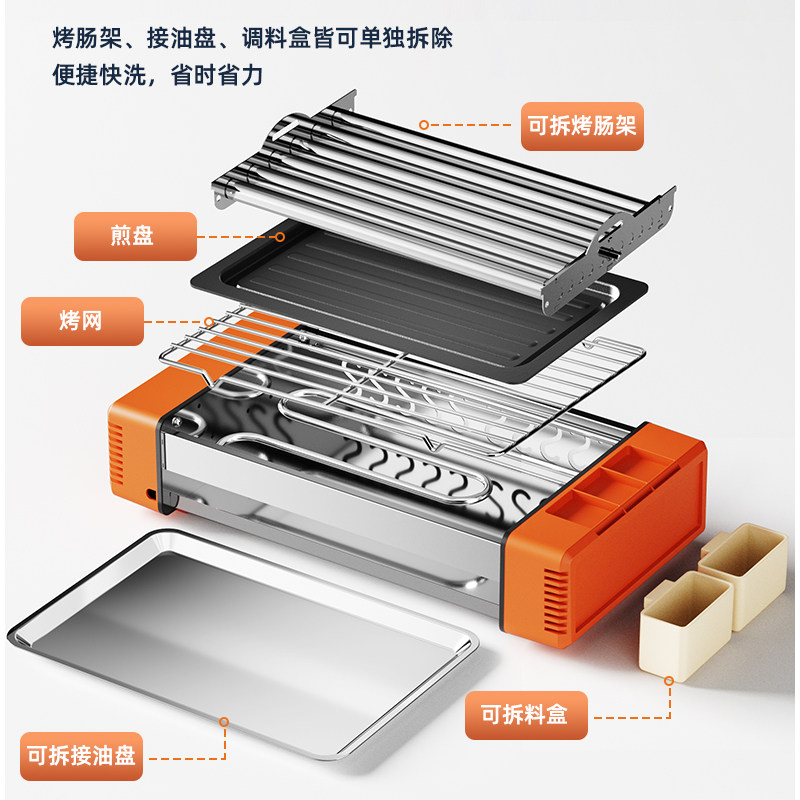 烤肠架、接油盘、调料盒皆可单独拆除
便捷快洗，省时省力

可拆烤肠架

煎盘

烤网

可拆料盒

可拆接油盘