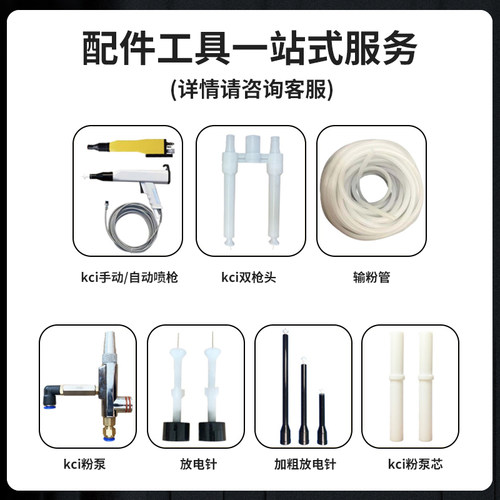 配件工具一站式服务

(详情请咨询客服)

kci手动/自动喷枪

kci双枪头

输粉管

kci粉泵

放电针

加粗放电针

kci粉泵芯