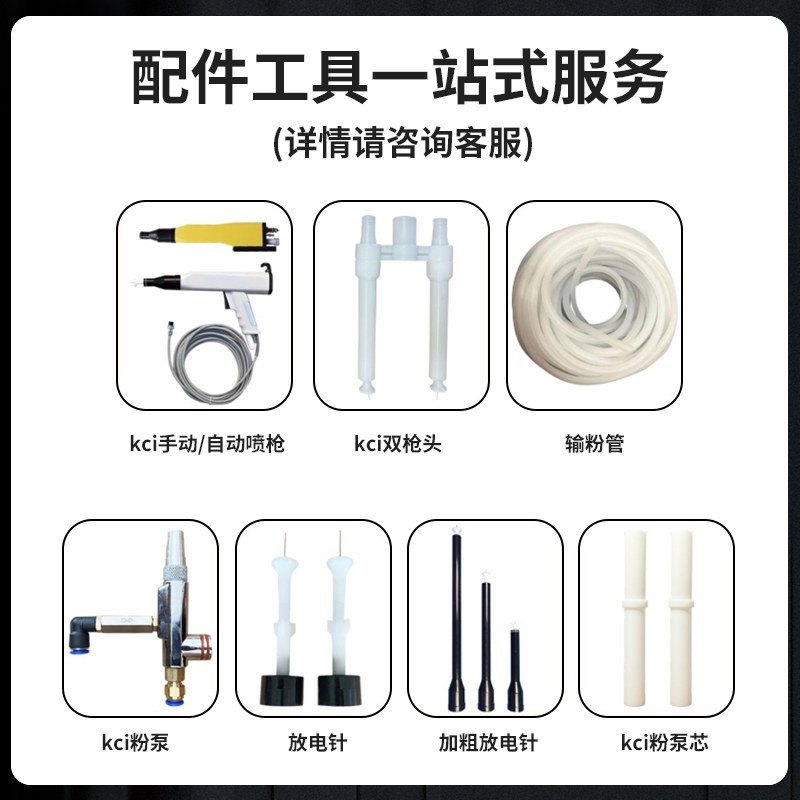 配件工具一站式服务
(详情请咨询客服)

kci手动/自动喷枪

kci双枪头

输粉管

kci粉泵

放电针

加粗放电针

kci粉泵芯