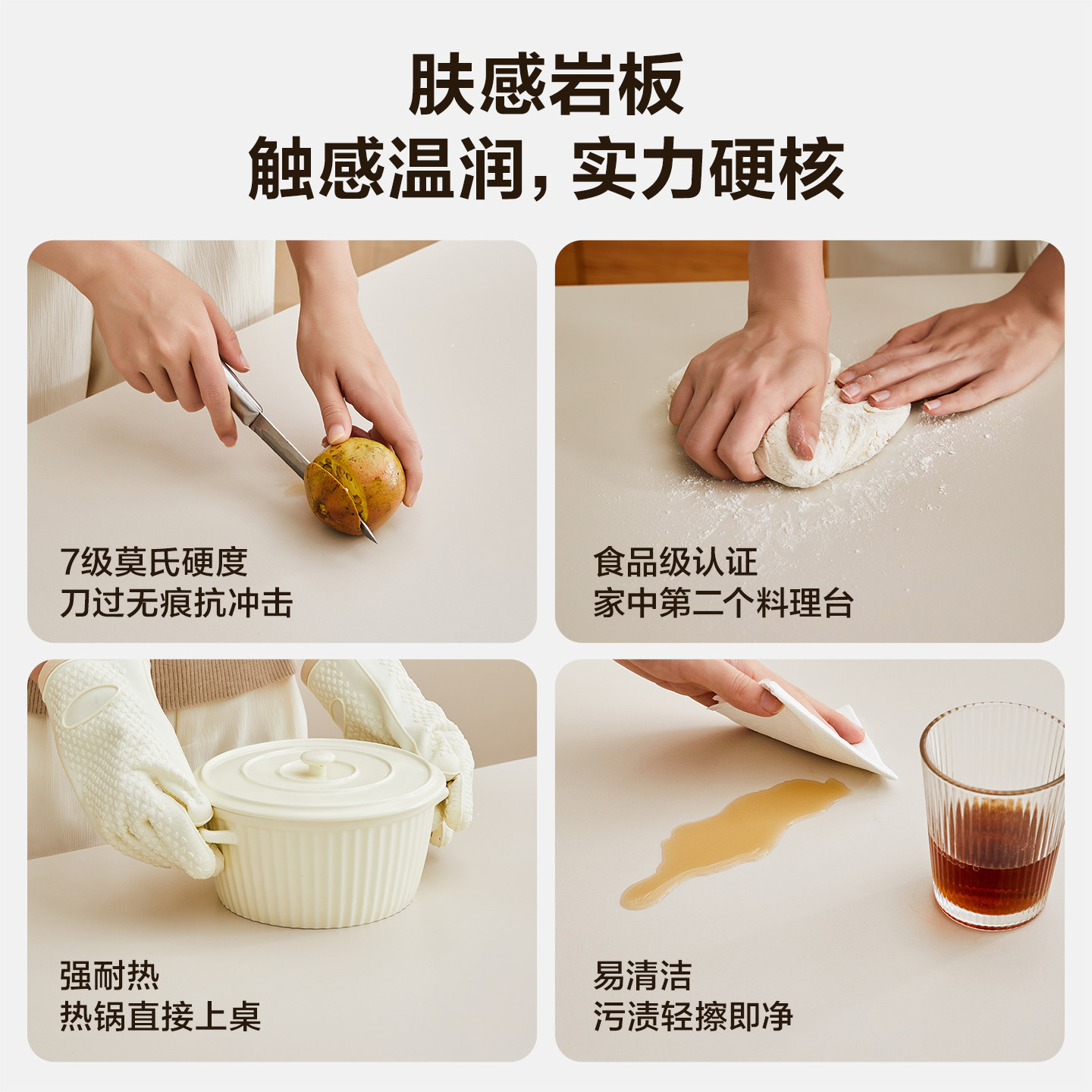 肤感岩板
触感温润，实力硬核

7级莫氏硬度
刀过无痕抗冲击

食品级认证
家中第二个料理台

强耐热
热锅直接上桌

易清洁
污渍轻擦即净