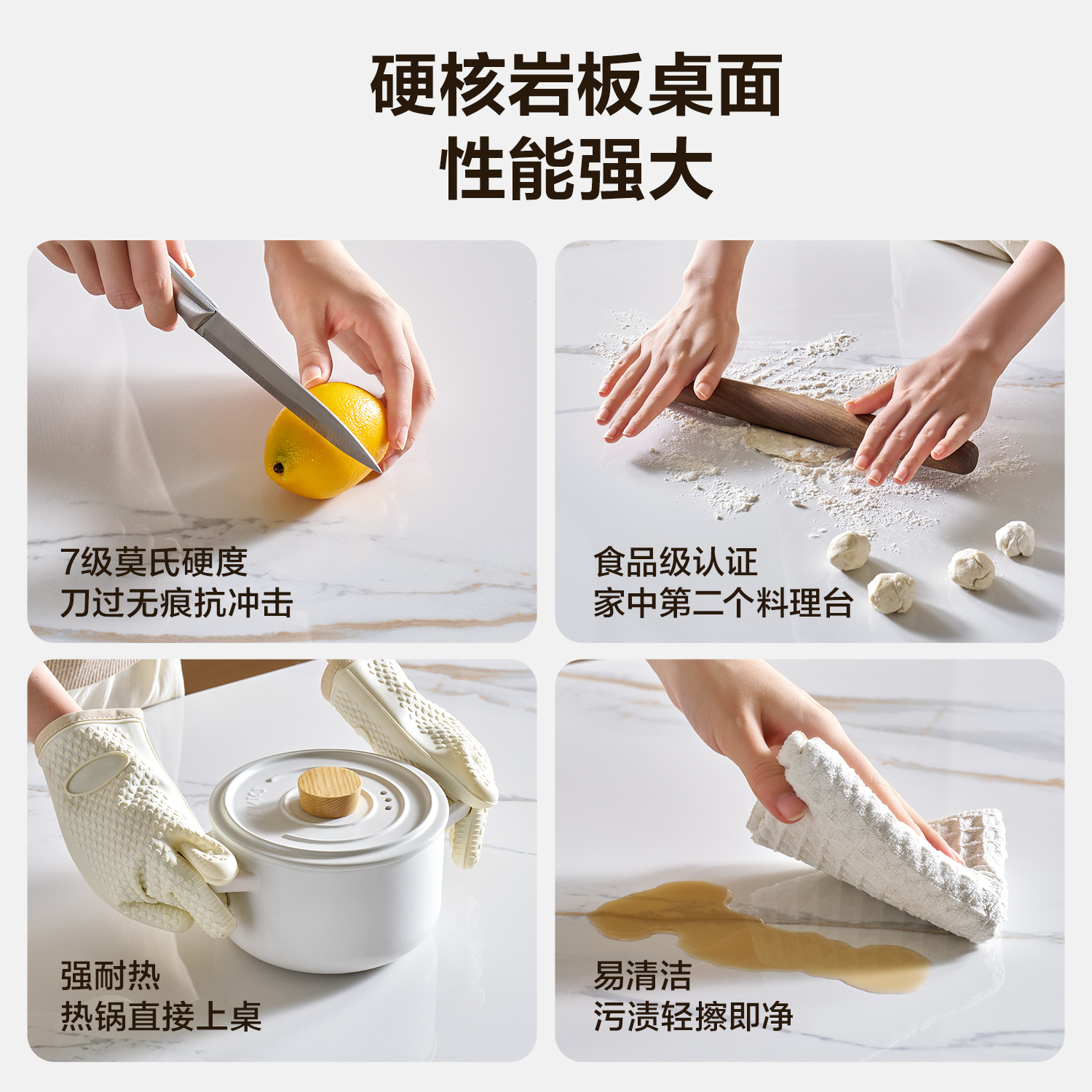 硬核岩板桌面
性能强大

7级莫氏硬度
刀过无痕抗冲击

食品级认证
家中第二个料理台

强耐热
热锅直接上桌

易清洁
污渍轻擦即净