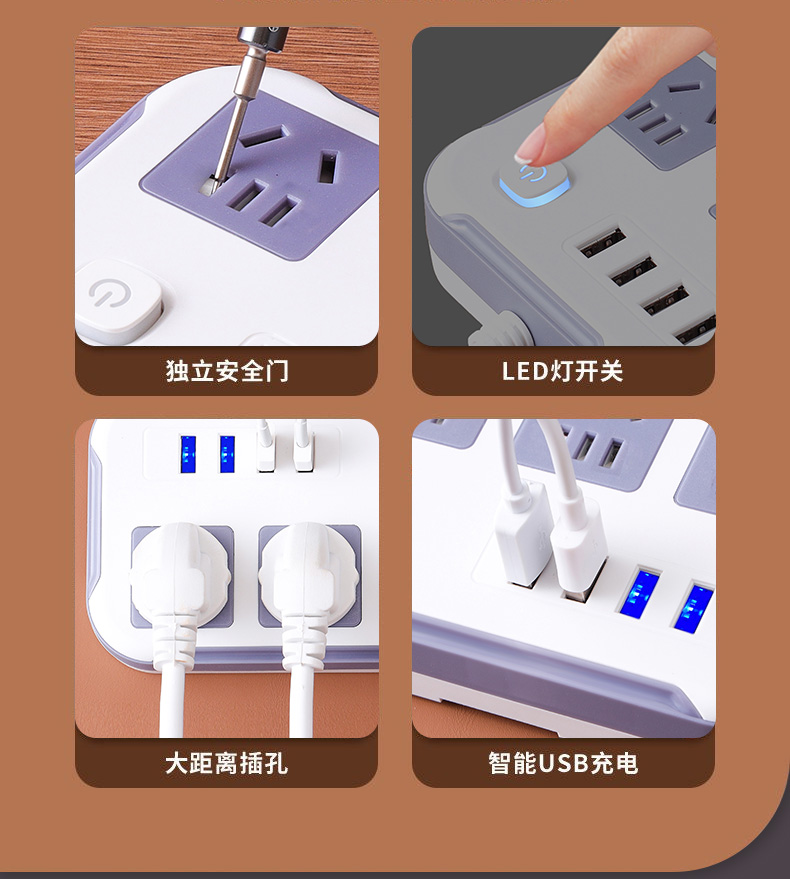 独立安全门

LED灯开关

大距离插孔

智能USB充电