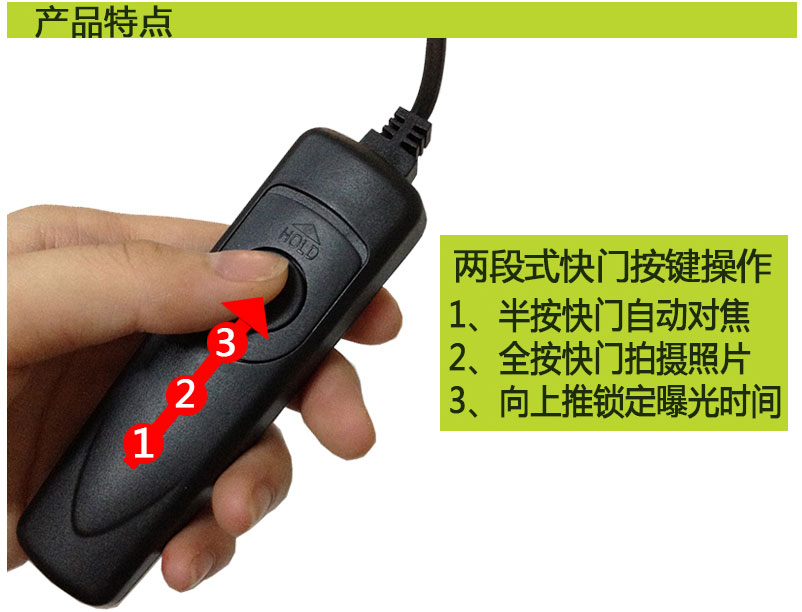 产品特点

HOLD

3
2
1

两段式快门按键操作
1、半按快门自动对焦
2、全按快门拍摄照片
3、向上推锁定曝光时间