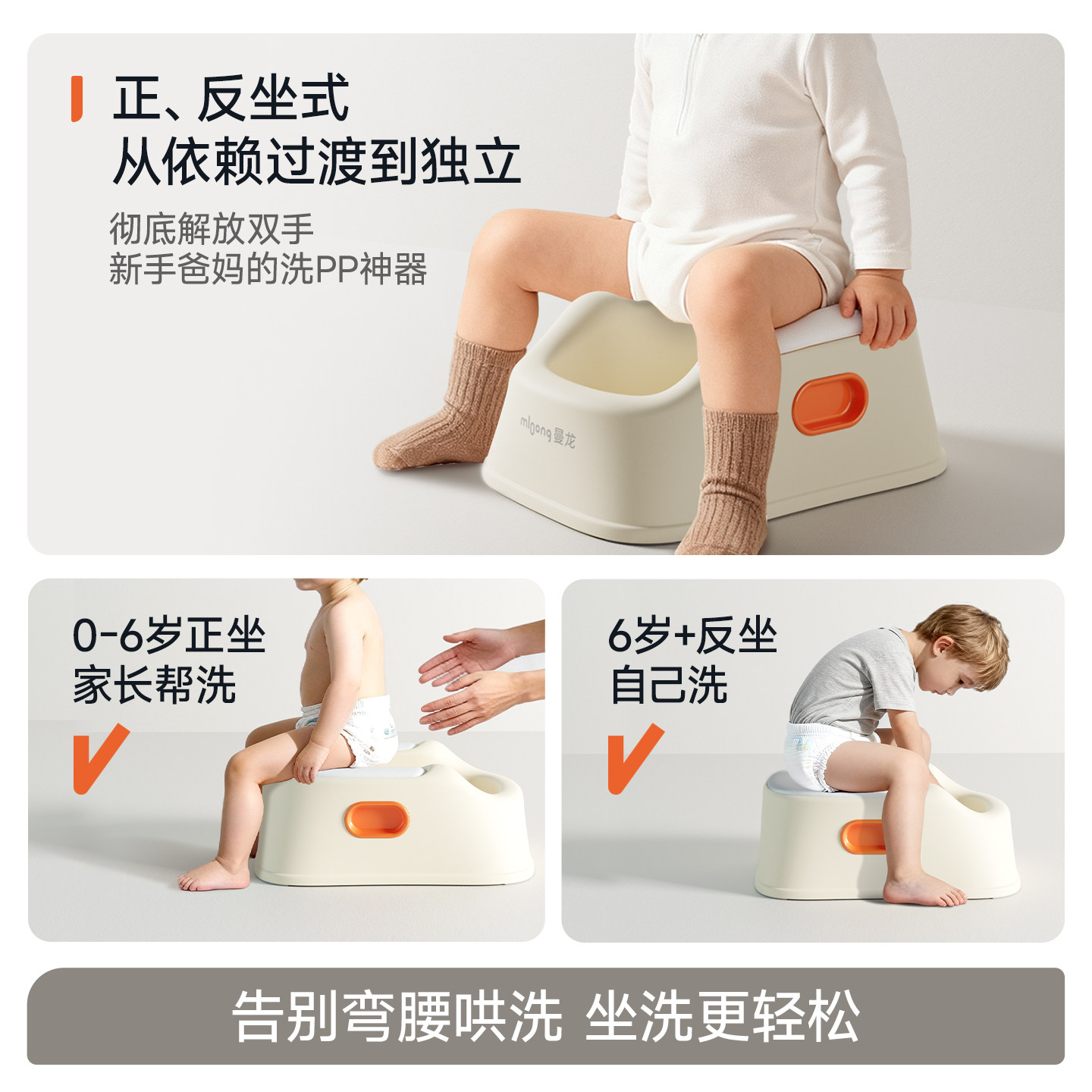 正、反坐式
从依赖过渡到独立

彻底解放双手
新手爸妈的洗PP神器

mloong 曼龙

0-6岁正坐
家长帮洗

6岁+反坐
自己洗

告别弯腰哄洗 坐洗更轻松