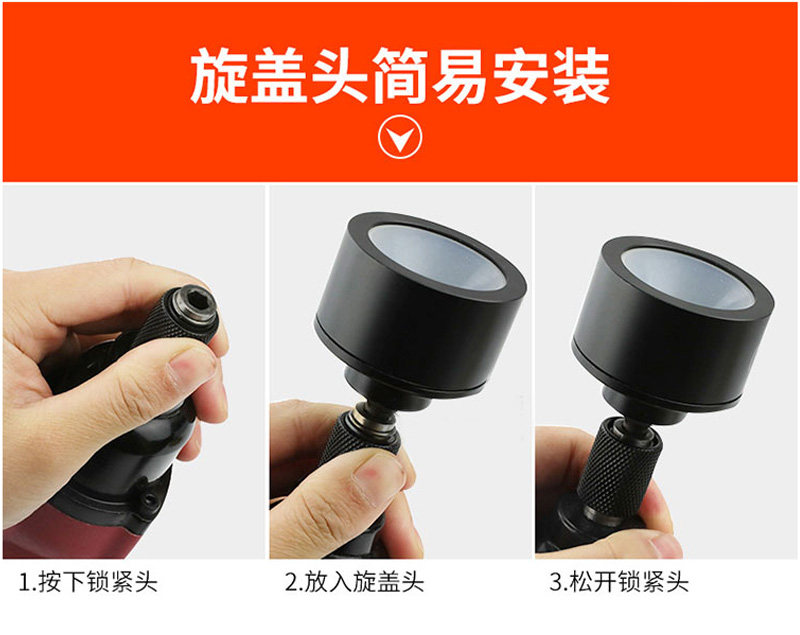 旋盖头简易安装

1.按下锁紧头

2.放入旋盖头

3.松开锁紧头