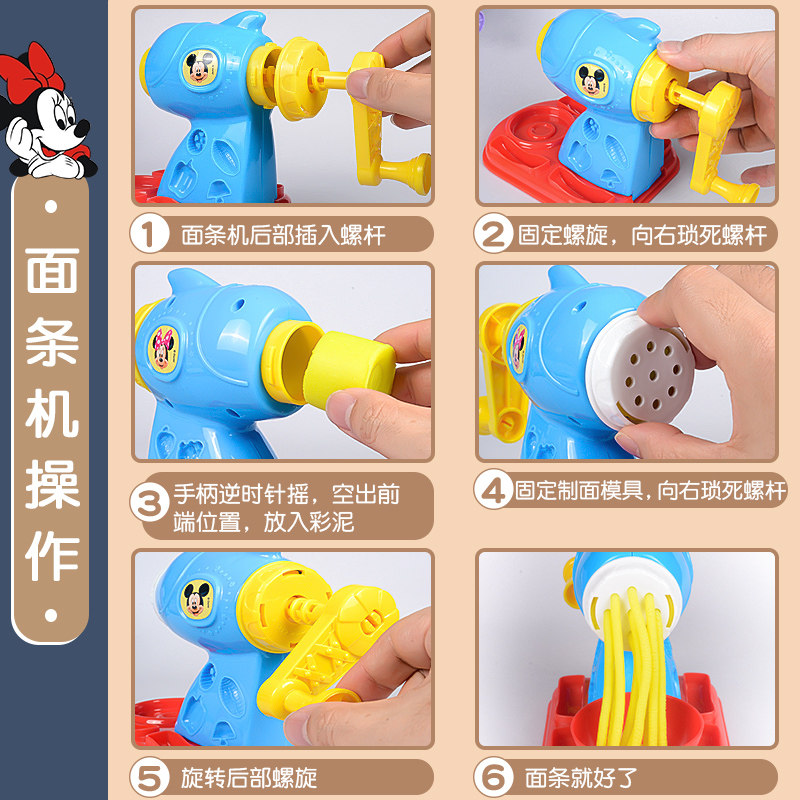 面条机操作

1 面条机后部插入螺杆

2 固定螺旋，向右琐死螺杆

3 手柄逆时针摇，空出前端位置，放入彩泥

4 固定制面模具，向右琐死螺杆

5 旋转后部螺旋

6 面条就好了