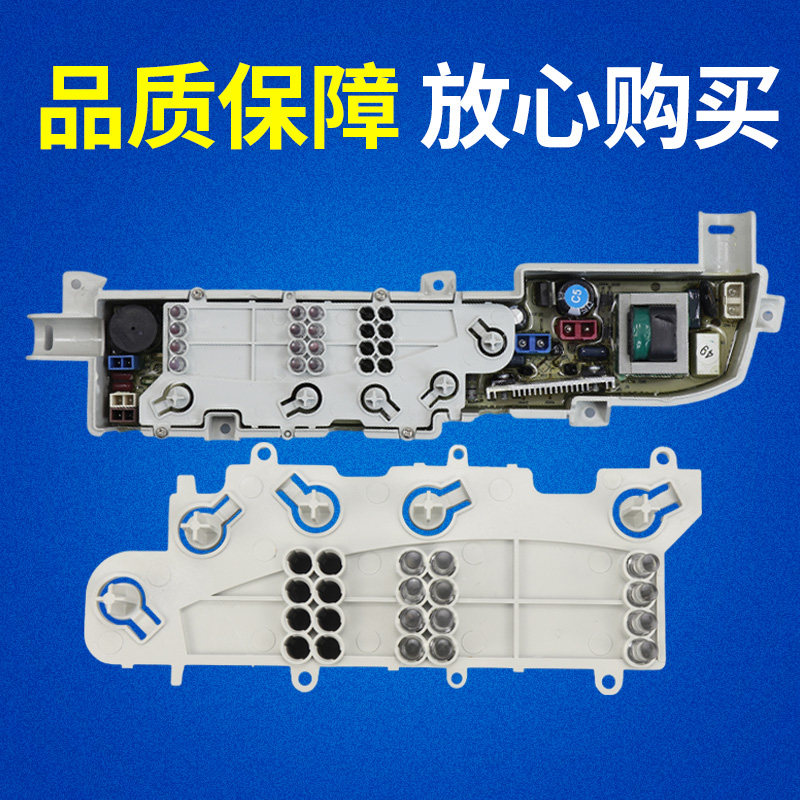 品质保障 放心购买

C5

49