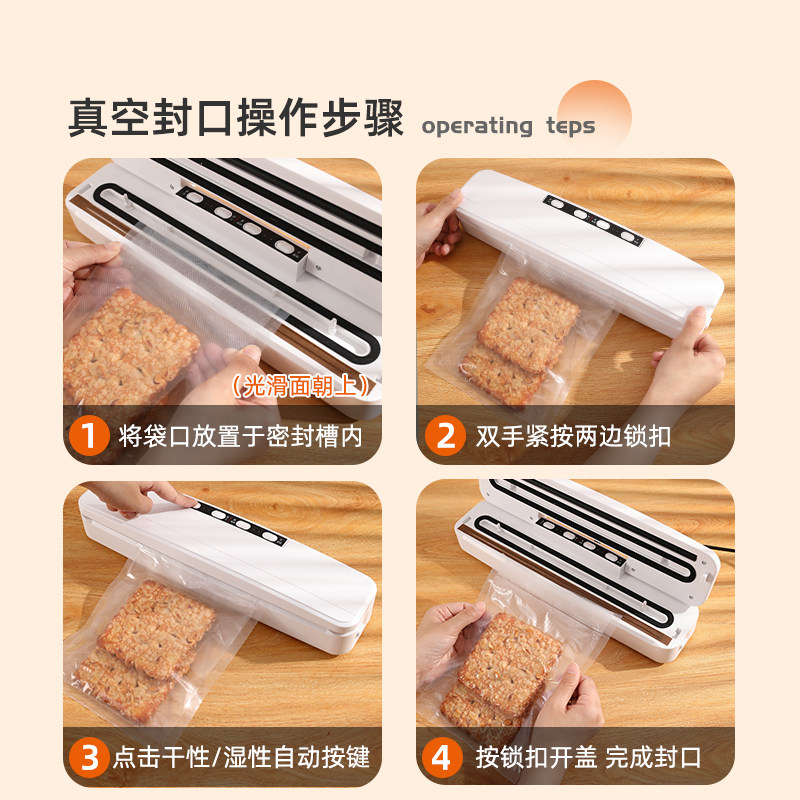 真空封口操作步骤 operating teps

（光滑面朝上）

1 将袋口放置于密封槽内

2 双手紧按两边锁扣

3 点击干性/湿性自动按键

4 按锁扣开盖 完成封口