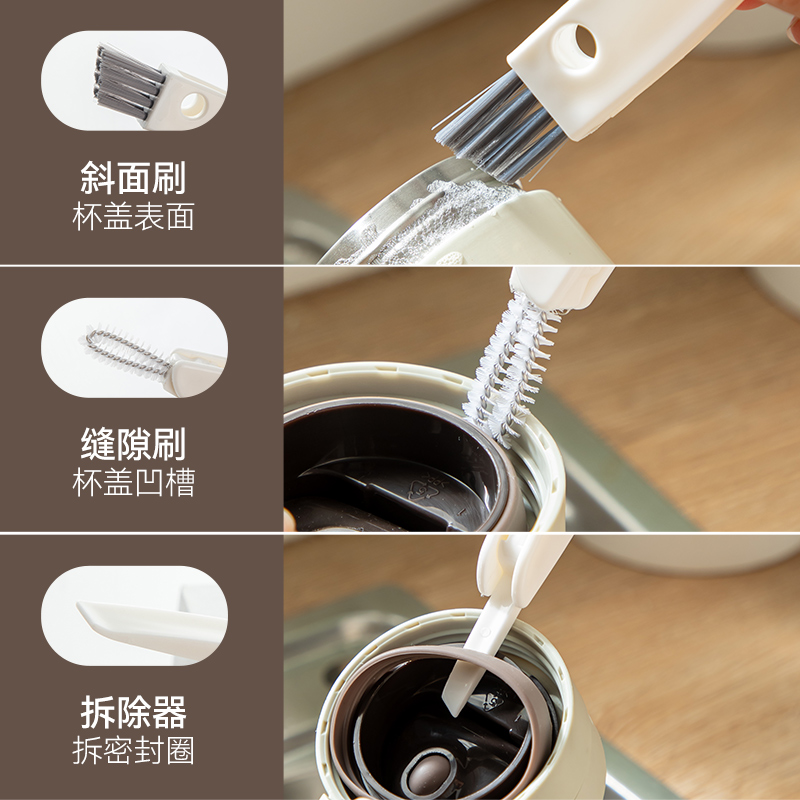 斜面刷
杯盖表面

缝隙刷
杯盖凹槽

拆除器
拆密封圈