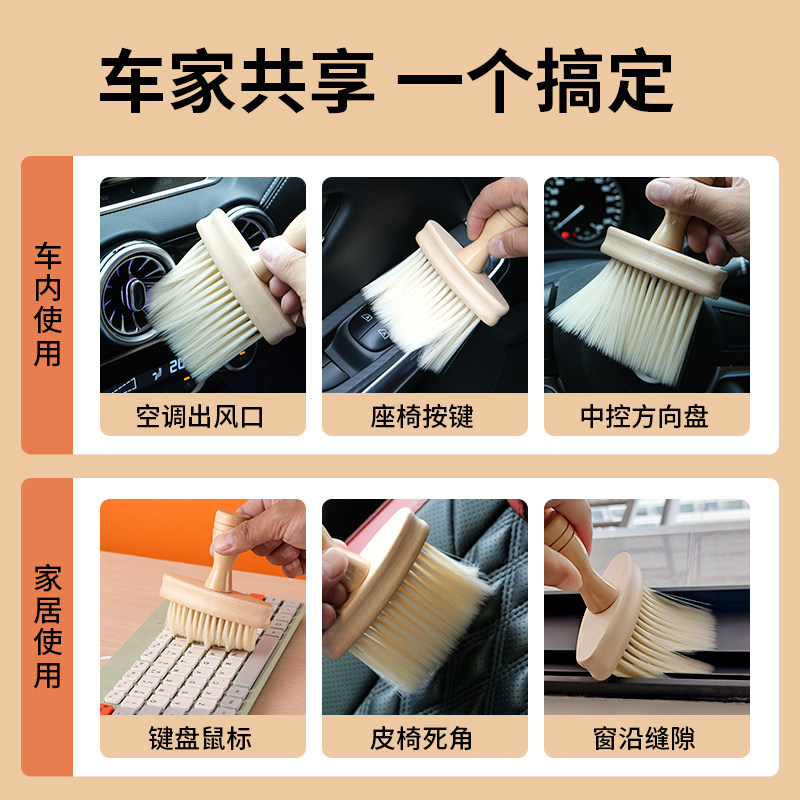 车家共享 一个搞定

车内使用

空调出风口

座椅按键

中控方向盘

家居使用

键盘鼠标

皮椅死角

窗沿缝隙