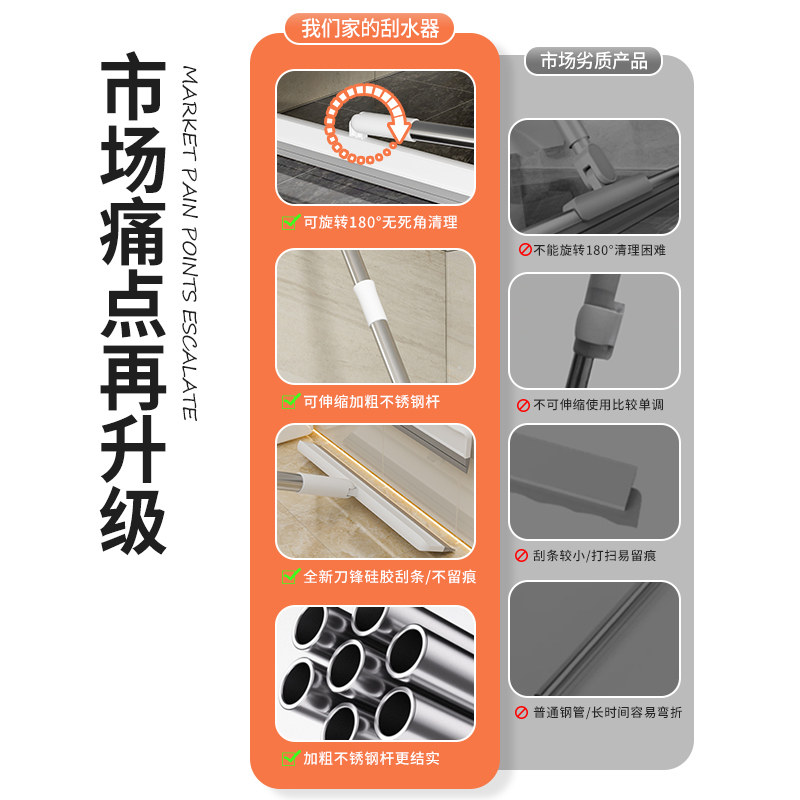 市场痛点再升级

MARKET PAIN POINTS ESCALATE

我们家的刮水器

可旋转180°无死角清理

可伸缩加粗不锈钢杆

全新刀锋硅胶刮条/不留痕

加粗不锈钢杆更结实

市场劣质产品

不能旋转180°清理困难

不可伸缩使用比较单调

刮条较小/打扫易留痕

普通钢管/长时间容易弯折