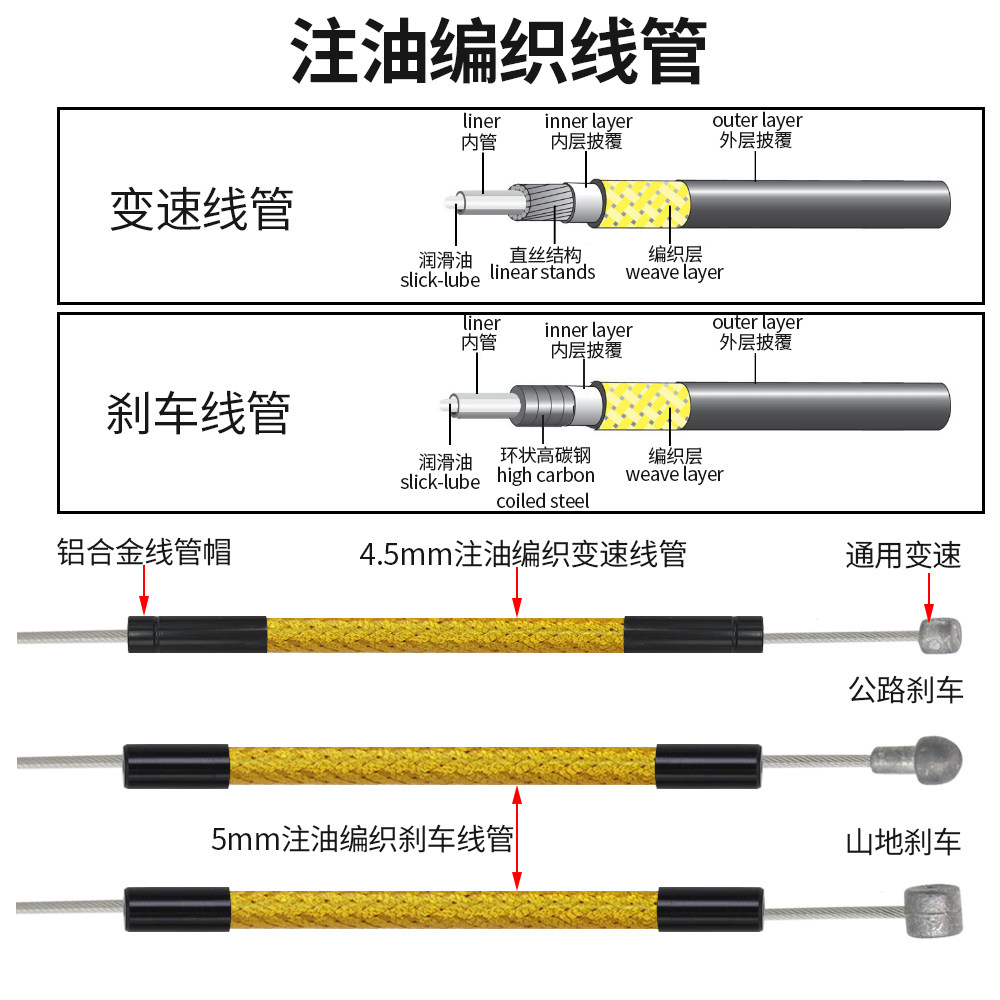 注油编织线管

变速线管

liner
内管

inner layer
内层披覆

outer layer
外层披覆

润滑油
slick-lube

直丝结构
linear stands

编织层
weave layer

刹车线管

liner
内管

inner layer
内层披覆

outer layer
外层披覆

润滑油
slick-lube

环状高碳钢
high carbon
coiled steel

编织层
weave layer

铝合金线管帽

4.5mm注油编织变速线管

通用变速

公路刹车

5mm注油编织刹车线管

山地刹车