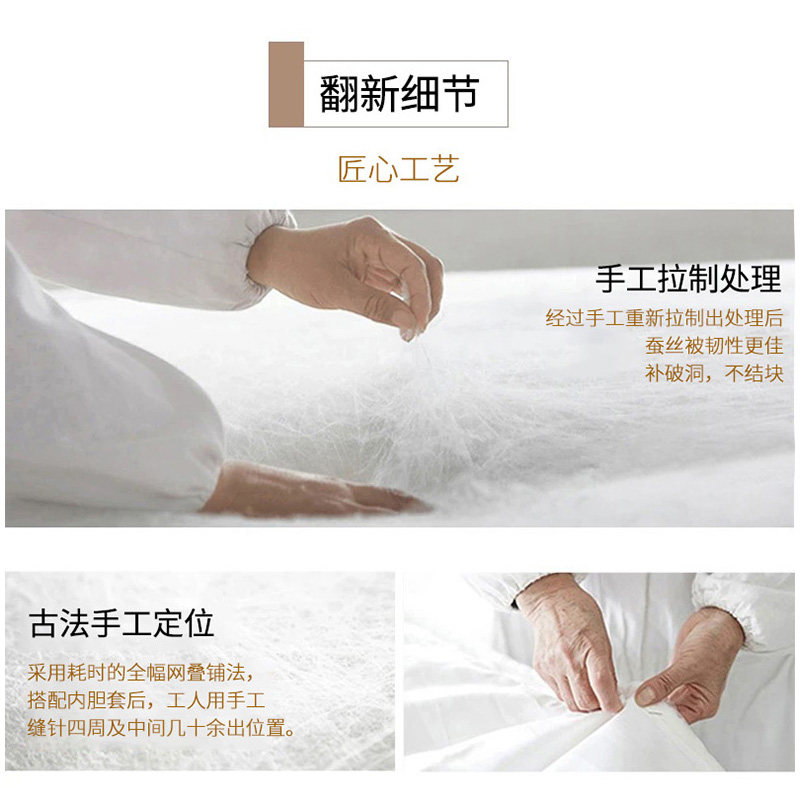 翻新细节

匠心工艺

手工拉制处理

经过手工重新拉制出处理后
蚕丝被韧性更佳
补破洞，不结块

古法手工定位

采用耗时的全幅网叠铺法，
搭配内胆套后，工人用手工
缝针四周及中间几十余出位置。