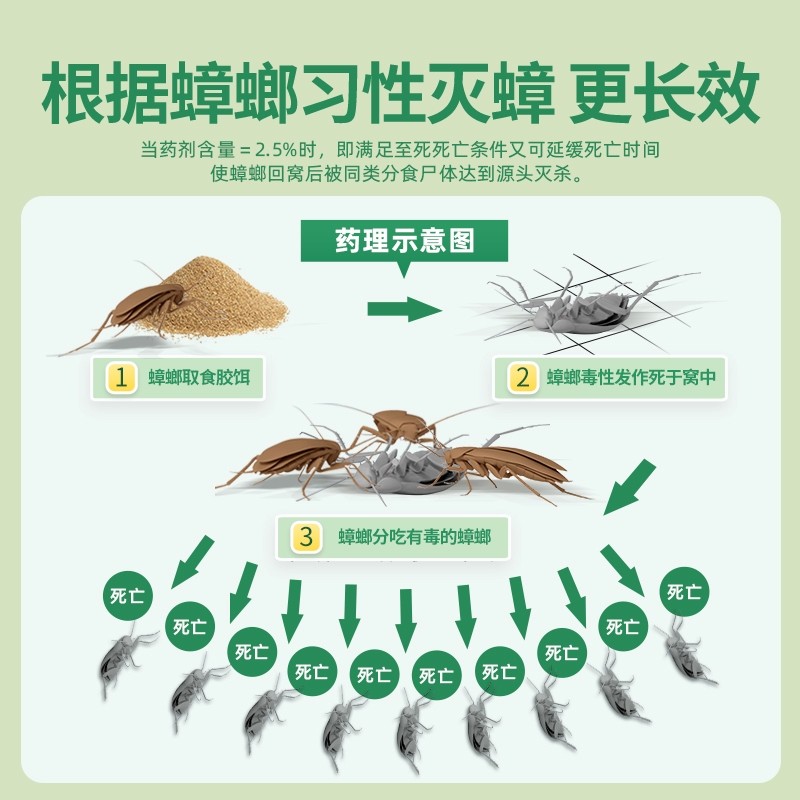 根据蟑螂习性灭蟑 更长效

当药剂含量 = 2.5%时，即满足至死死亡条件又可延缓死亡时间
使蟑螂回窝后被同类分食尸体达到源头灭杀。

药理示意图

1 蟑螂取食胶饵

2 蟑螂毒性发作死于窝中

3 蟑螂分吃有毒的蟑螂

死亡 死亡 死亡 死亡 死亡 死亡 死亡 死亡 死亡 死亡