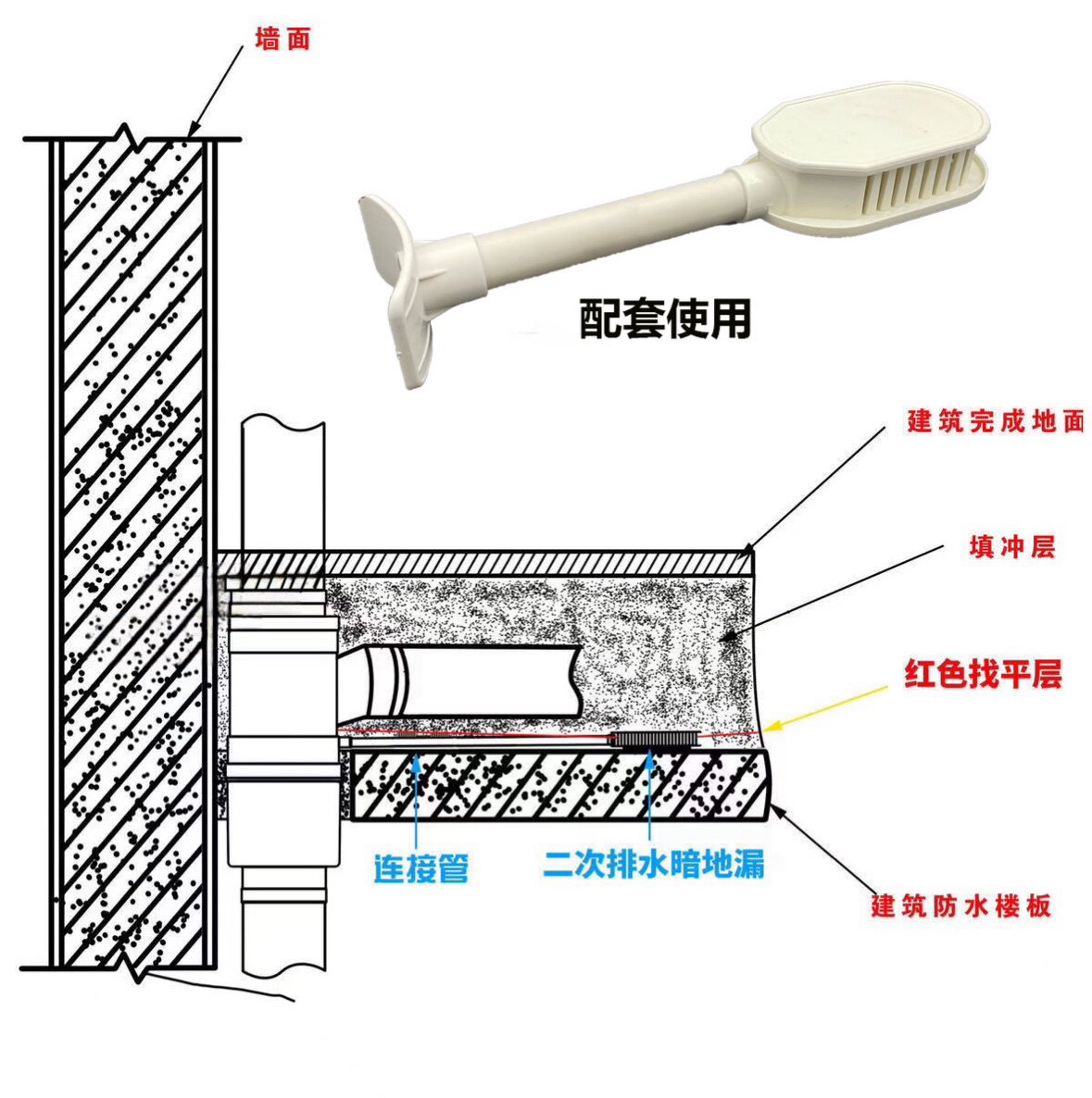 墙面

配套使用

建筑完成地面

填冲层

红色找平层

连接管

二次排水暗地漏

建筑防水楼板