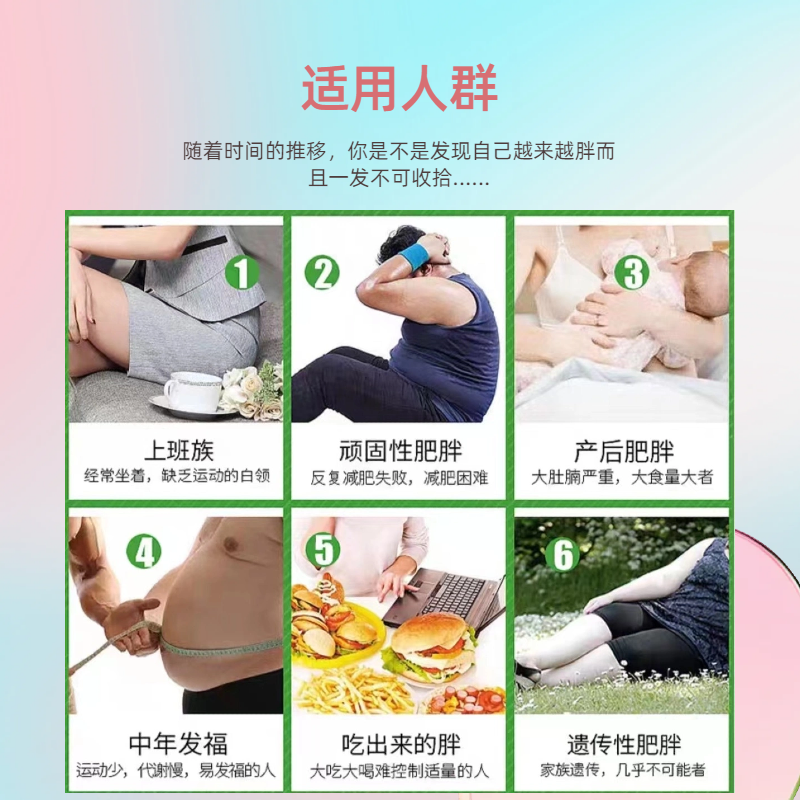 适用人群

随着时间的推移，你是不是发现自己越来越胖而且一发不可收拾......

1
上班族
经常坐着，缺乏运动的白领

2
顽固性肥胖
反复减肥失败，减肥困难

3
产后肥胖
大肚腩严重，大食量大者

4
中年发福
运动少，代谢慢，易发福的人

5
吃出来的胖
大吃大喝难控制适量的人

6
遗传性肥胖
家族遗传，几乎不可能者