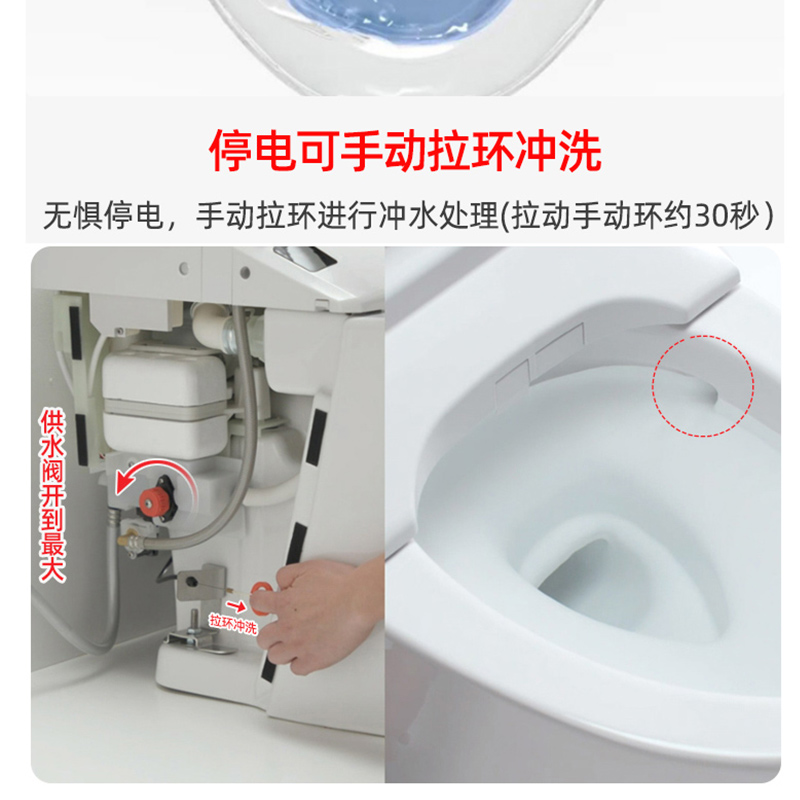 停电可手动拉环冲洗

无惧停电，手动拉环进行冲水处理(拉动手动环约30秒)

供水阀开到最大

拉环冲洗