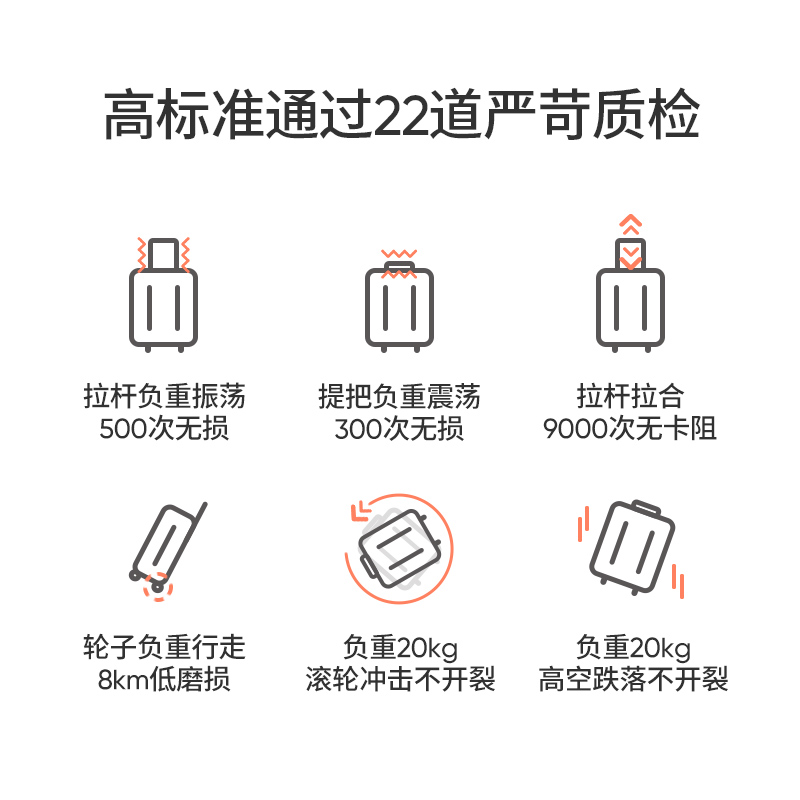 高标准通过22道严苛质检

拉杆负重振荡
500次无损

提把负重震荡
300次无损

拉杆拉合
9000次无卡阻

轮子负重行走
8km低磨损

负重20kg
滚轮冲击不开裂

负重20kg
高空跌落不开裂