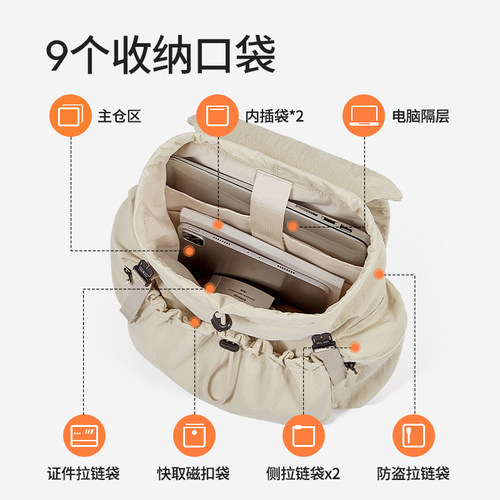 9个收纳口袋

主仓区

内插袋*2

电脑隔层

证件拉链袋

快取磁扣袋

侧拉链袋x2

防盗拉链袋