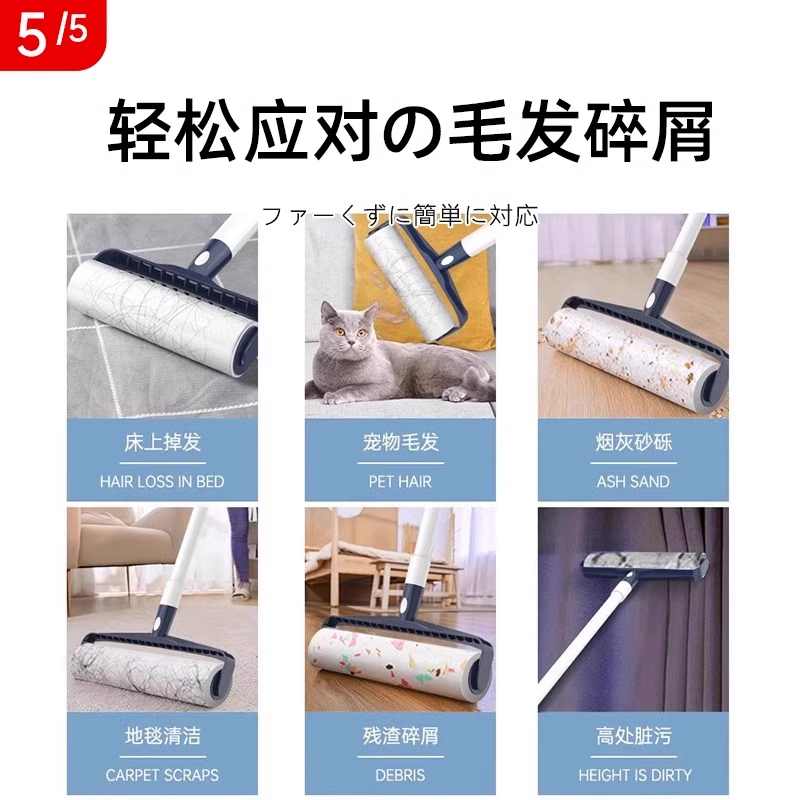 5/5

轻松应对の毛发碎屑

ファーくずに簡単に対応

床上掉发
HAIR LOSS IN BED

宠物毛发
PET HAIR

烟灰砂砾
ASH SAND

地毯清洁
CARPET SCRAPS

残渣碎屑
DEBRIS

高处脏污
HEIGHT IS DIRTY