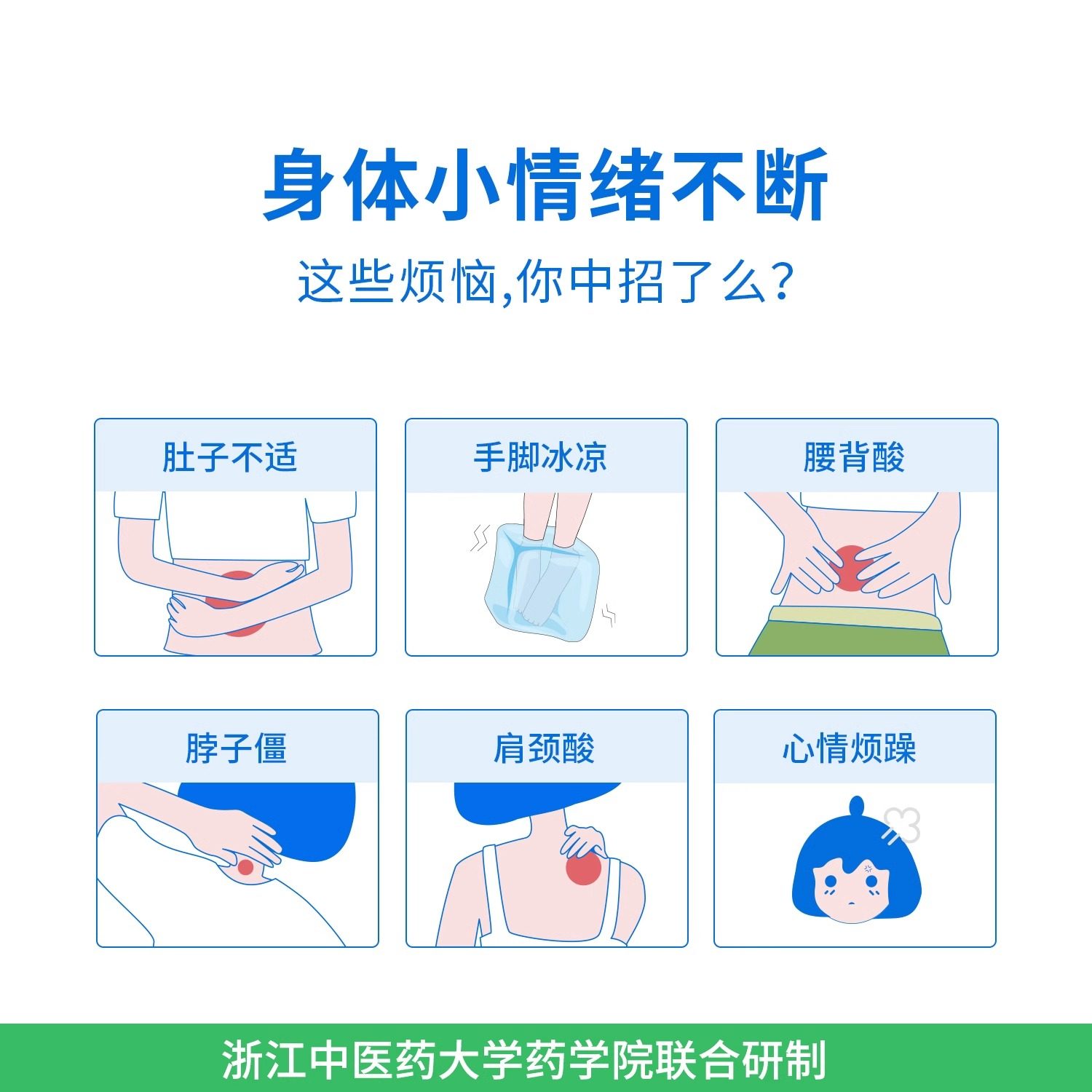 身体小情绪不断
这些烦恼,你中招了么?

肚子不适

手脚冰凉

腰背酸

脖子僵

肩颈酸

心情烦躁

浙江中医药大学药学院联合研制