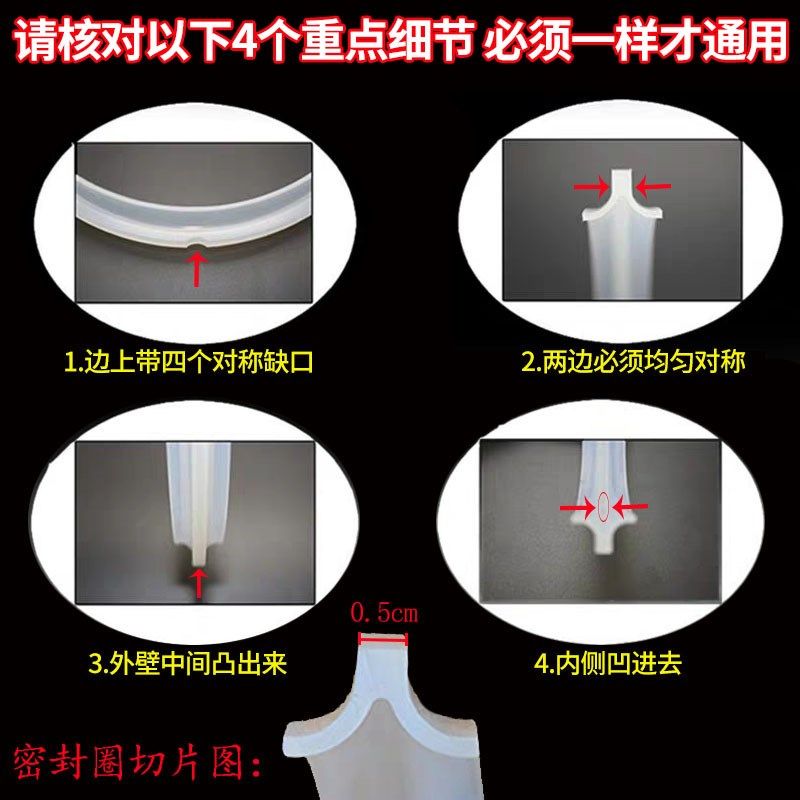 请核对以下4个重点细节 必须一样才通用

1.边上带四个对称缺口

2.两边必须均匀对称

3.外壁中间凸出来

4.内侧凹进去

0.5cm

密封圈切片图: