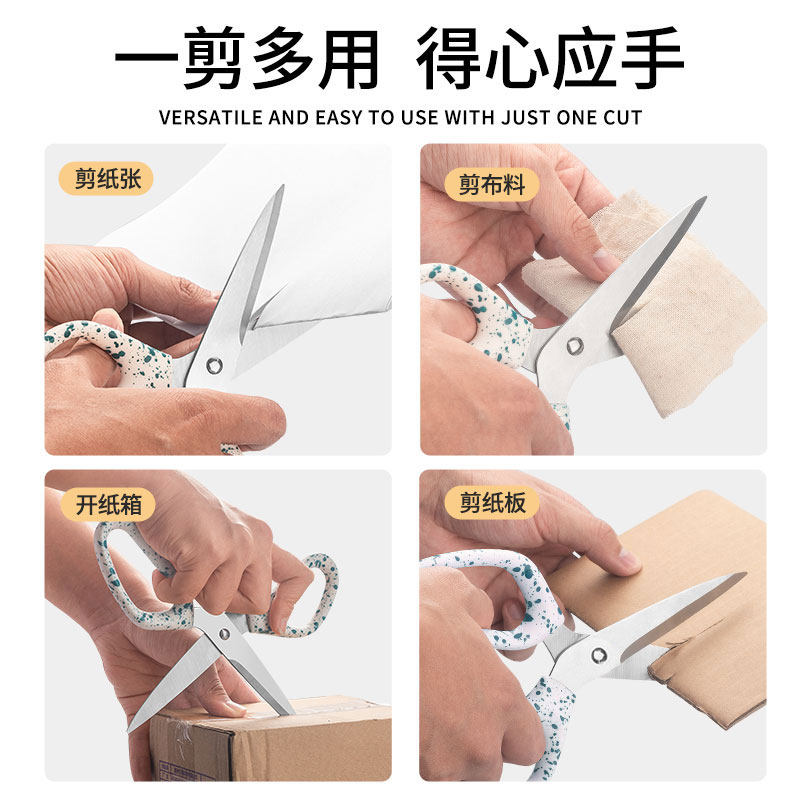 一剪多用 得心应手

VERSATILE AND EASY TO USE WITH JUST ONE CUT

剪纸张

剪布料

开纸箱

剪纸板