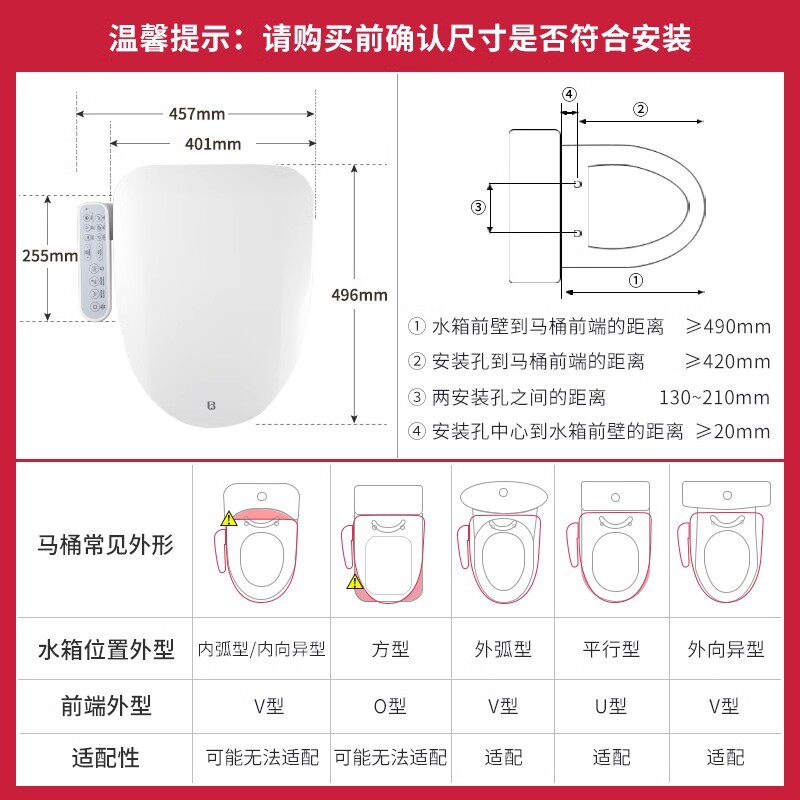 温馨提示：请购买前确认尺寸是否符合安装

457mm
401mm
255mm
496mm

④
②
③
①

① 水箱前壁到马桶前端的距离 ≥490mm
② 安装孔到马桶前端的距离 ≥420mm
③ 两安装孔之间的距离 130~210mm
④ 安装孔中心到水箱前壁的距离 ≥20mm

| 马桶常见外形 | | | | | |
|---|---|---|---|---|---|
| 水箱位置外型 | 内弧型/内向异型 | 方型 | 外弧型 | 平行型 | 外向异型 |
| 前端外型 | V型 | O型 | V型 | U型 | V型 |
| 适配性 | 可能无法适配 | 可能无法适配 | 适配 | 适配 | 适配 |